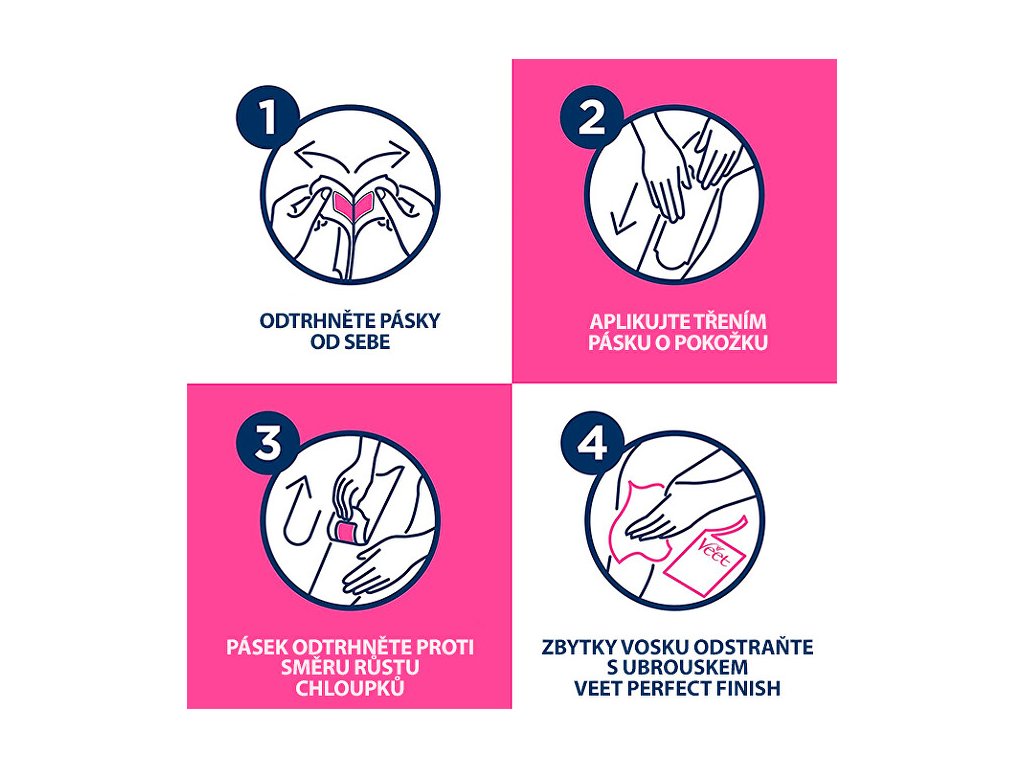 1

ODTRHNĚTE PÁSKY OD SEBE

2

APLIKUJTE TŘENÍM PÁSKU O POKOŽKU

3

PÁSEK ODTRHNĚTE PROTI SMĚRU RŮSTU CHLOUPKŮ

4

Veet

ZBYTKY VOSKU ODSTRAŇTE S UBROUSKEM VEET PERFECT FINISH