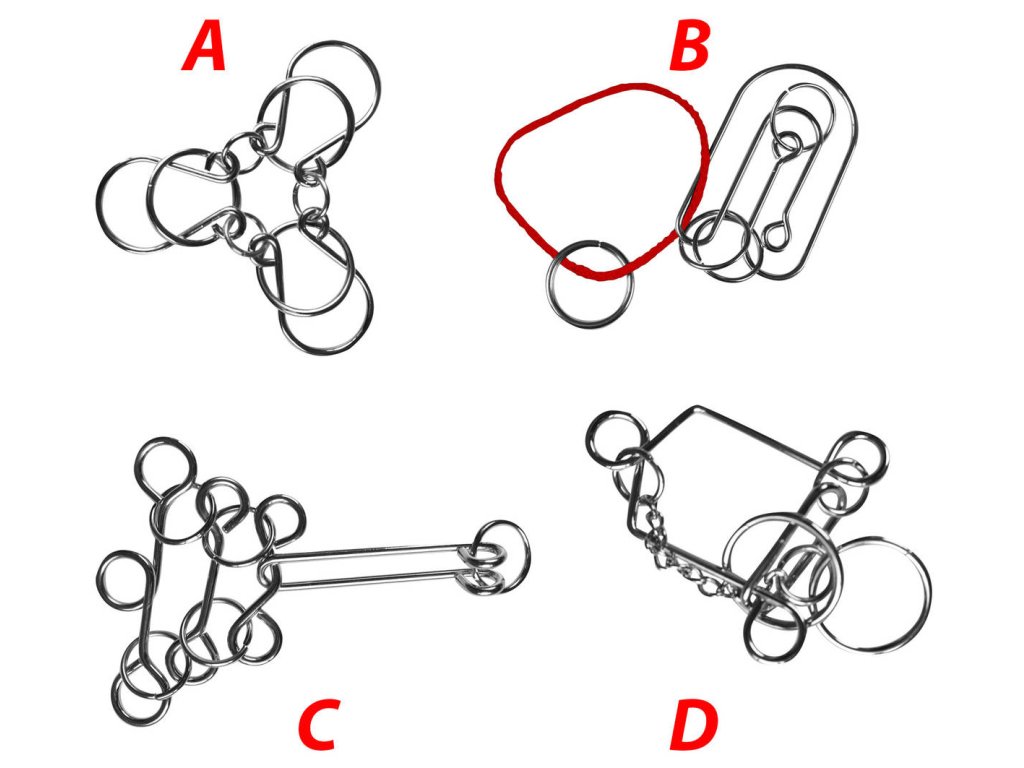 A

B

C

D