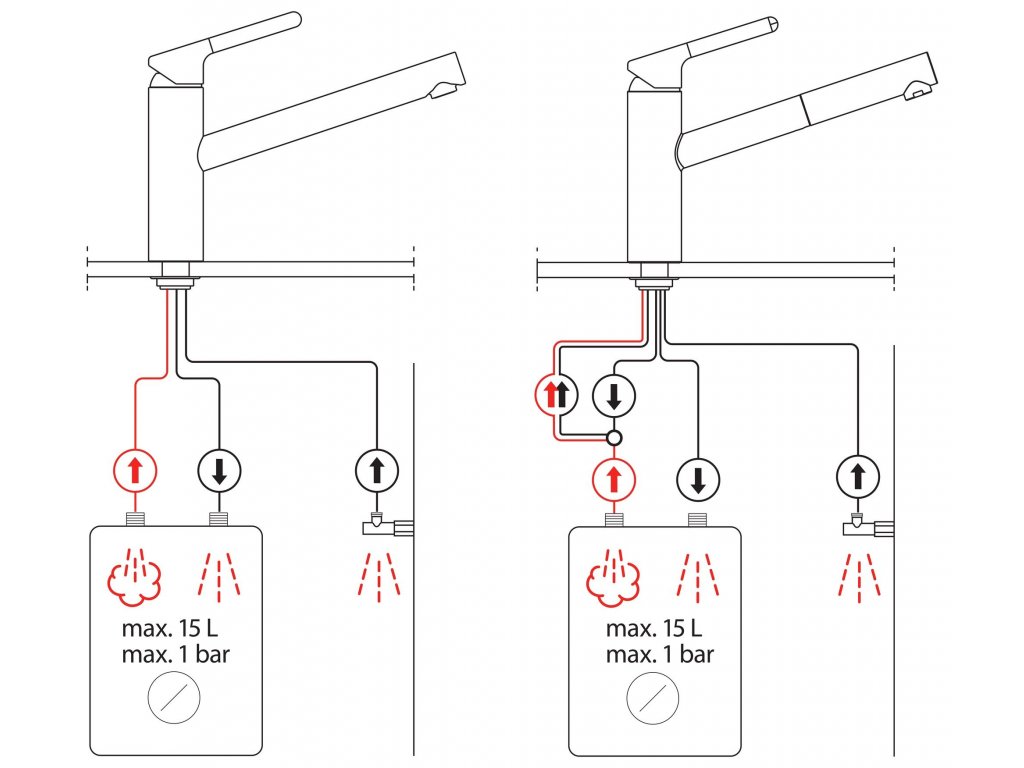 max. 15 L
max. 1 bar

max. 15 L
max. 1 bar