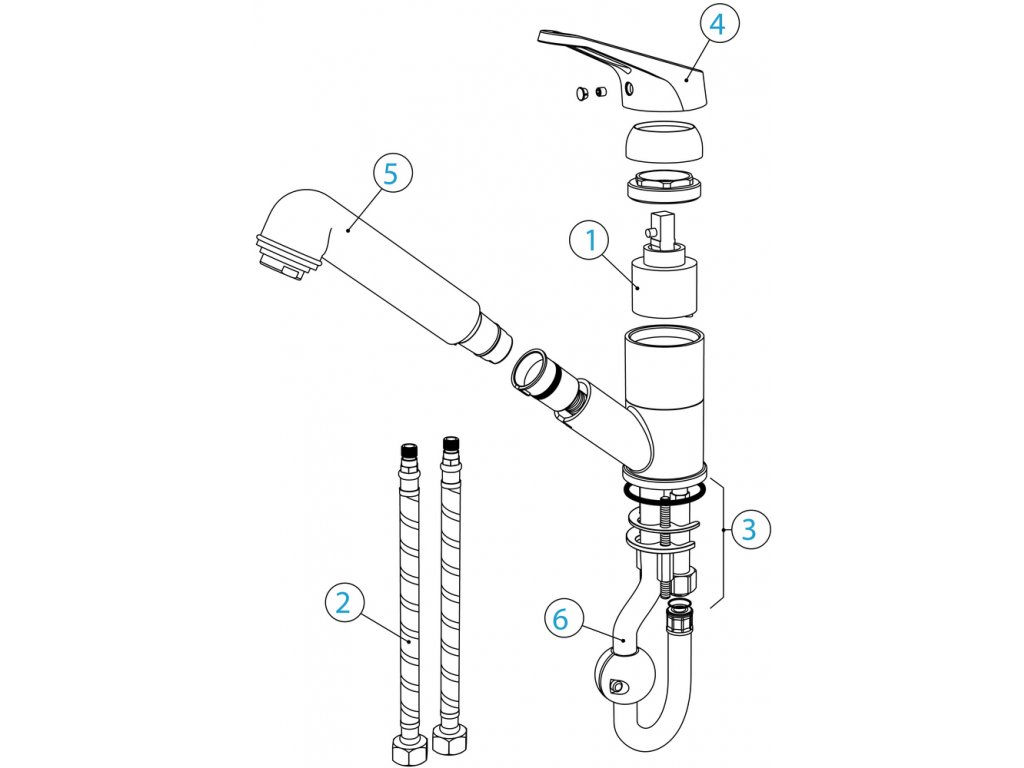 4
5
1
3
2
6