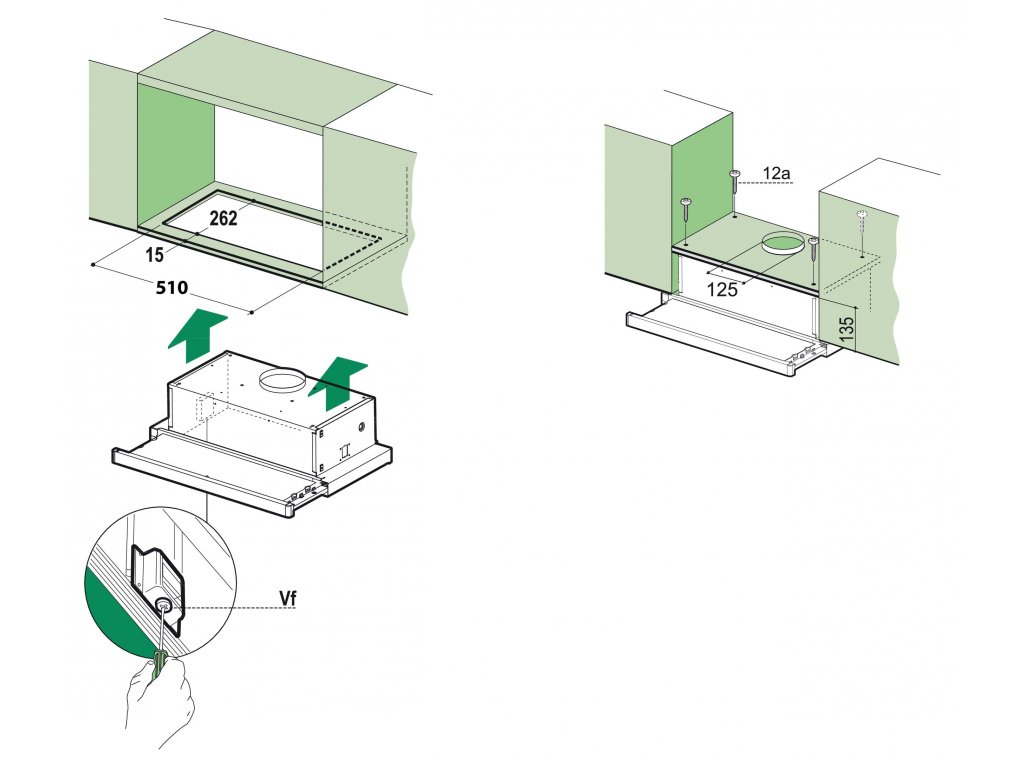 262
15
510
Vf
12a
125
135