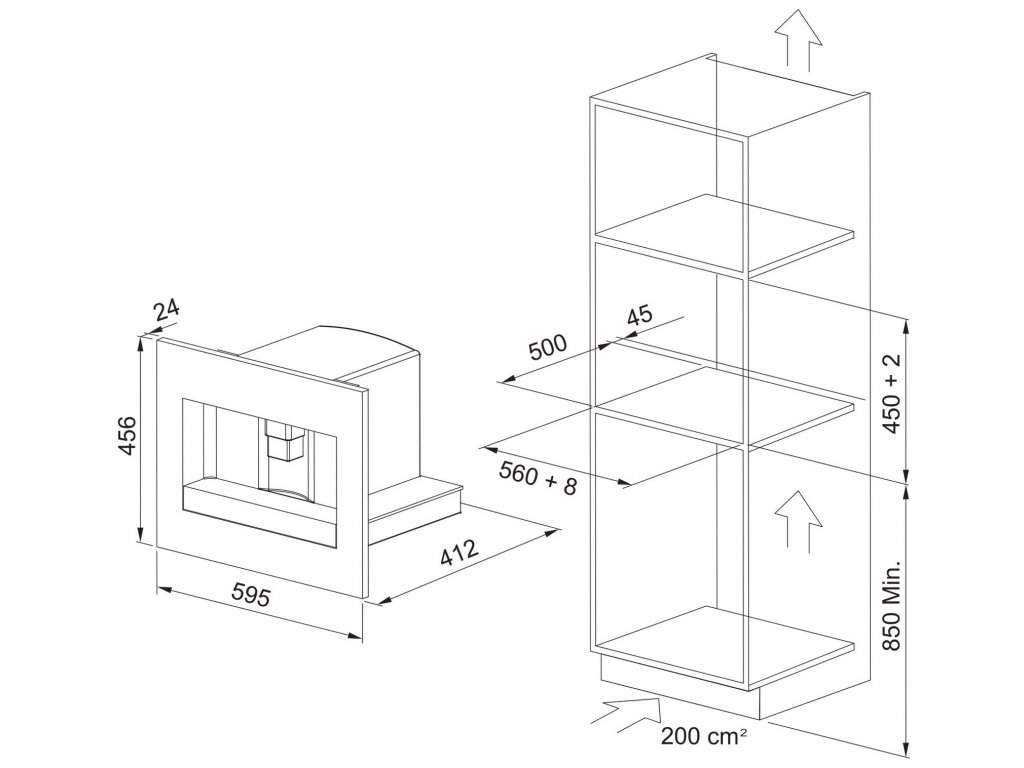 24
456
595
412
500
45
560 + 8
450 + 2
850 Min.
200 cm²