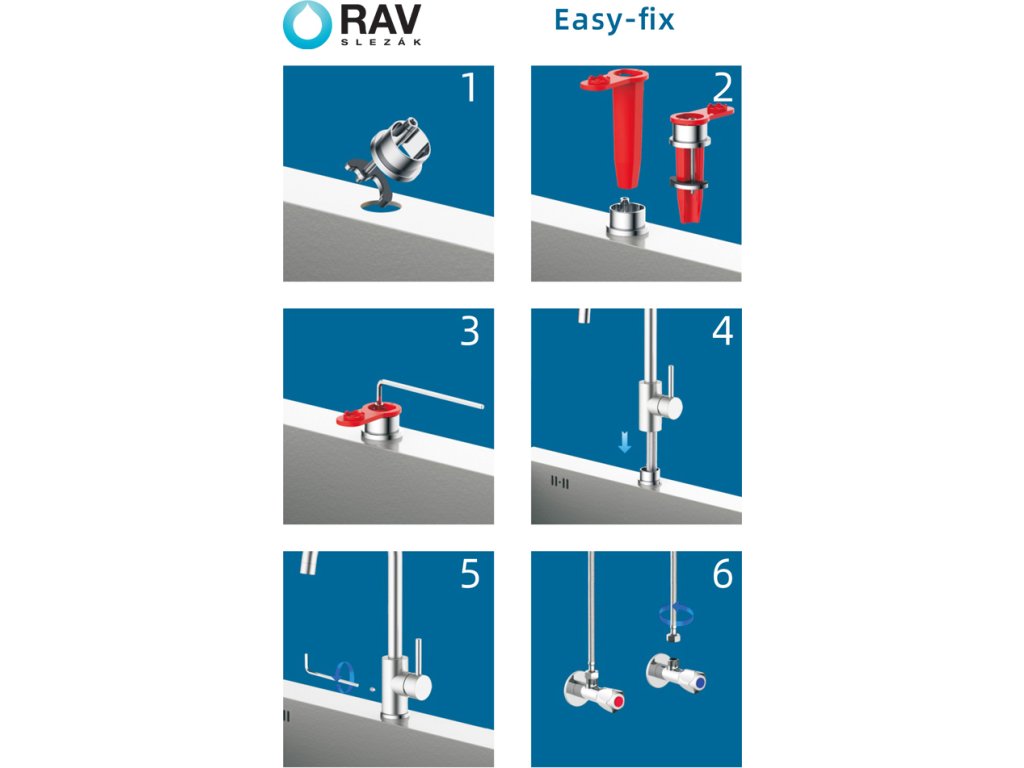 RAV
SLEZÁK

Easy-fix

1

2

3

4

5

6