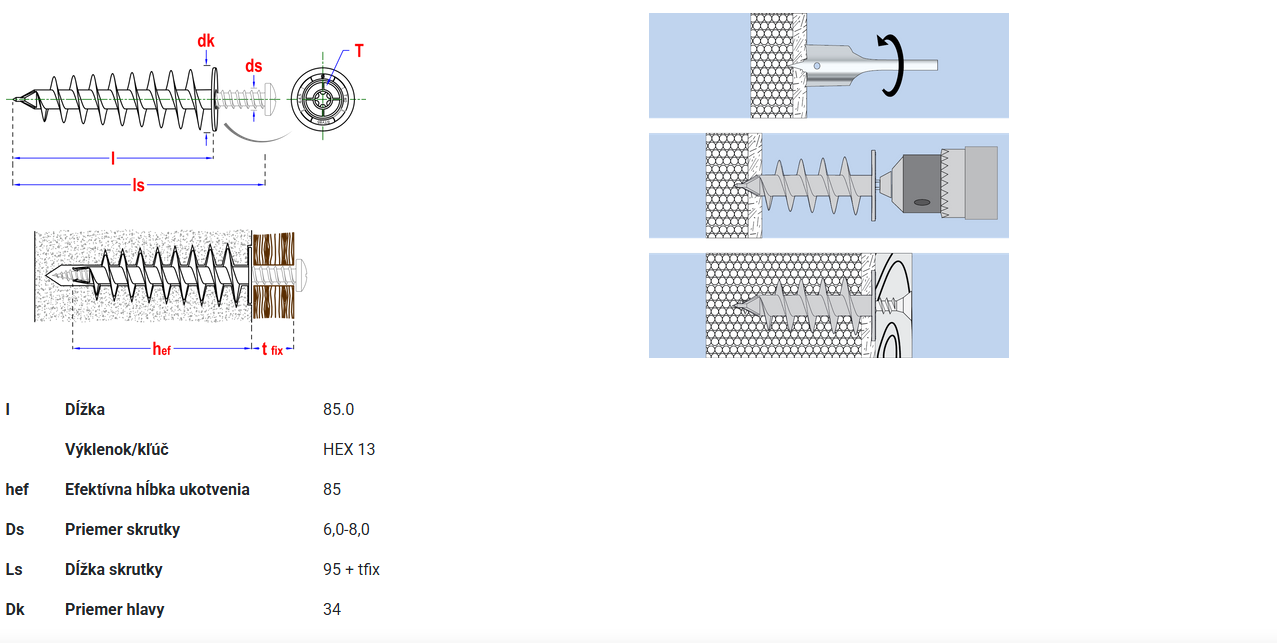 dk
ds
T
l
ls
hef
t fix

| | | |
|---|---|---|
| l | Dĺžka | 85.0 |
| | Výklenok/kľúč | HEX 13 |
| hef | Efektívna hĺbka ukotvenia | 85 |
| Ds | Priemer skrutky | 6,0-8,0 |
| Ls | Dĺžka skrutky | 95 + tfix |
| Dk | Priemer hlavy | 34 |