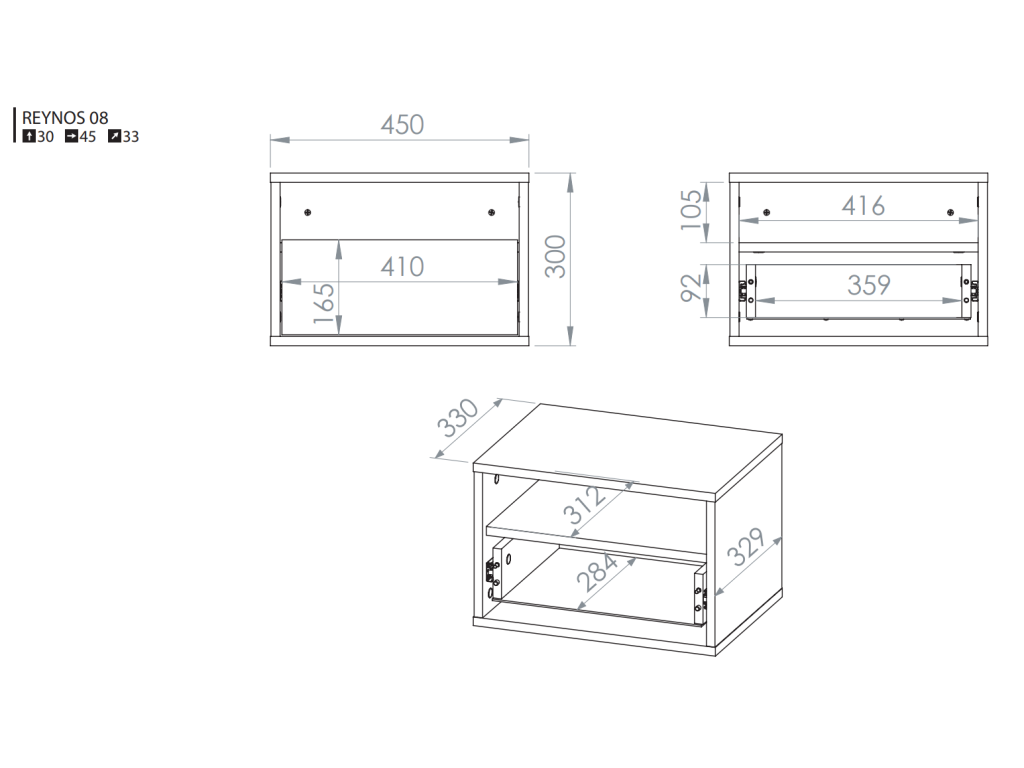 REYNOS 08
30 45 33

450
410
165
300

105
416
92
359

330
312
284
329