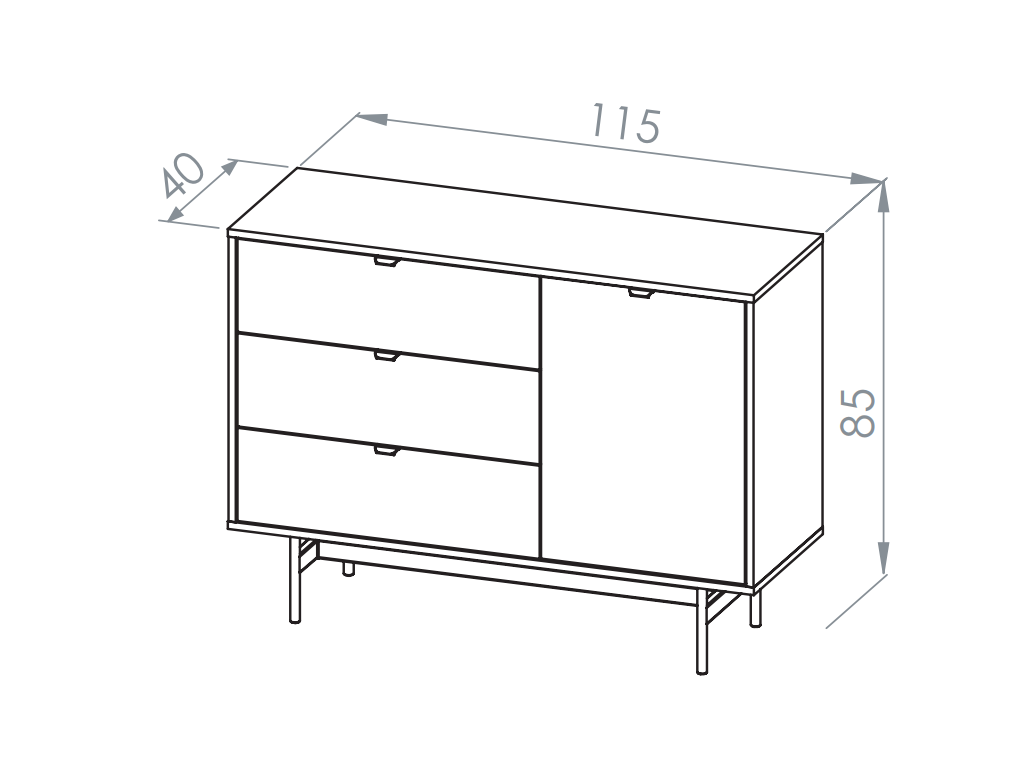 40
115
85