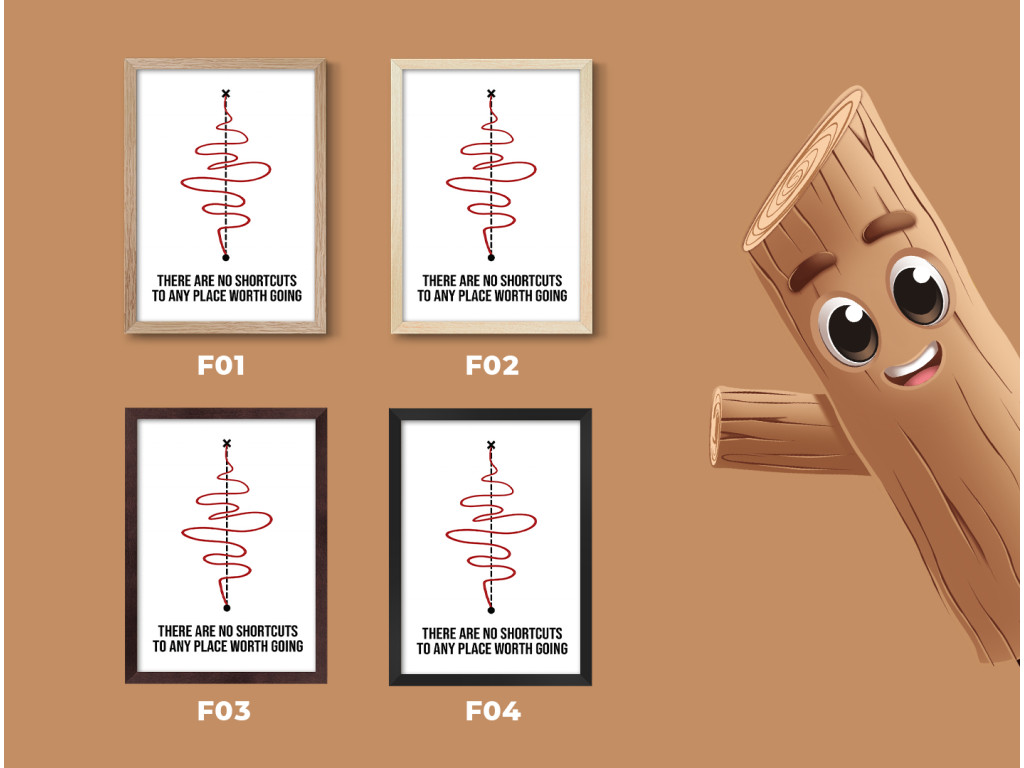 THERE ARE NO SHORTCUTS TO ANY PLACE WORTH GOING

F01

THERE ARE NO SHORTCUTS TO ANY PLACE WORTH GOING

F02

THERE ARE NO SHORTCUTS TO ANY PLACE WORTH GOING

F03

THERE ARE NO SHORTCUTS TO ANY PLACE WORTH GOING

F04