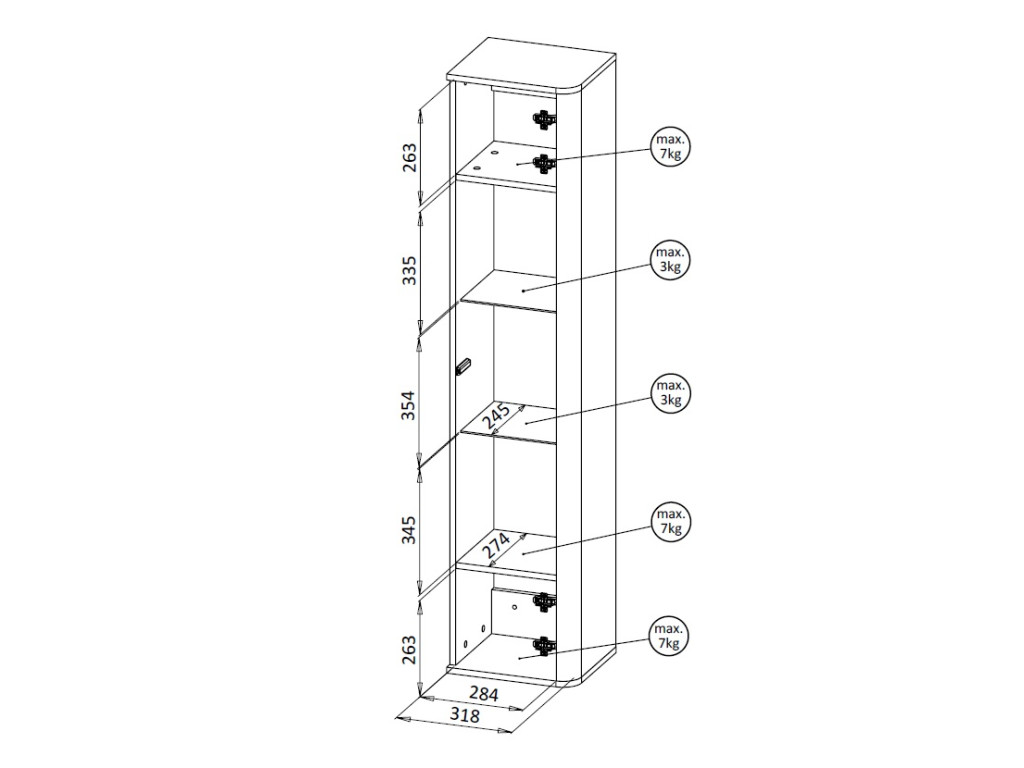 263
335
354
345
263
245
274
284
318
max. 7kg
max. 3kg
max. 3kg
max. 7kg
max. 7kg