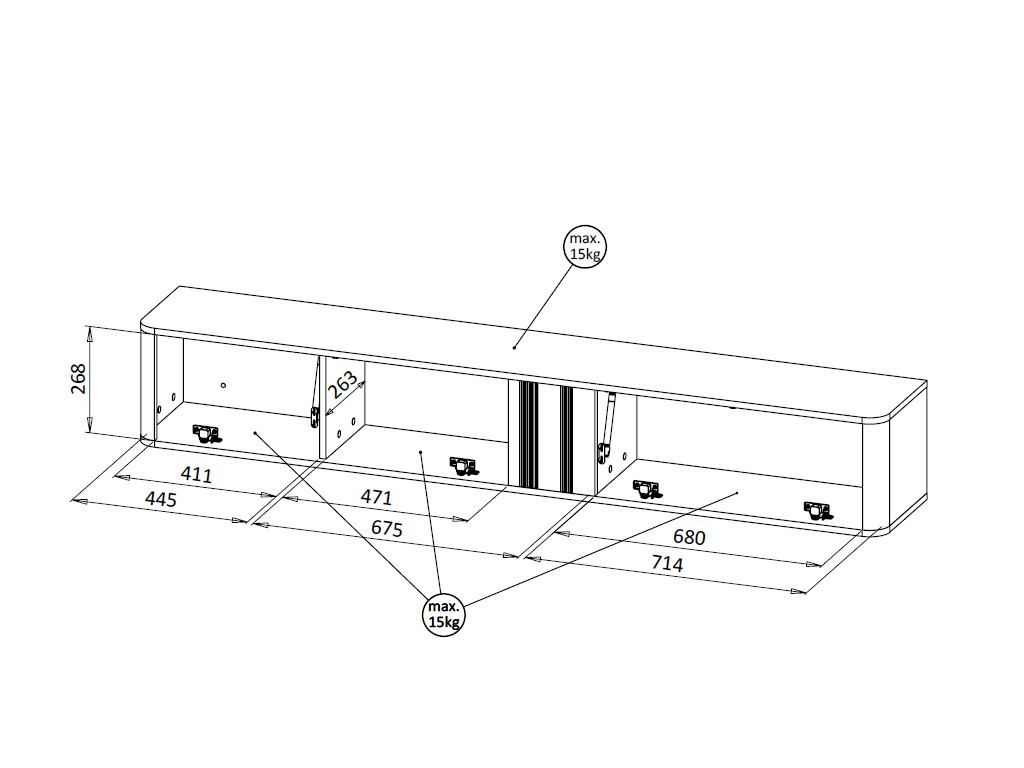 max. 15kg

268

263

411

445

471

675

680

714

max. 15kg