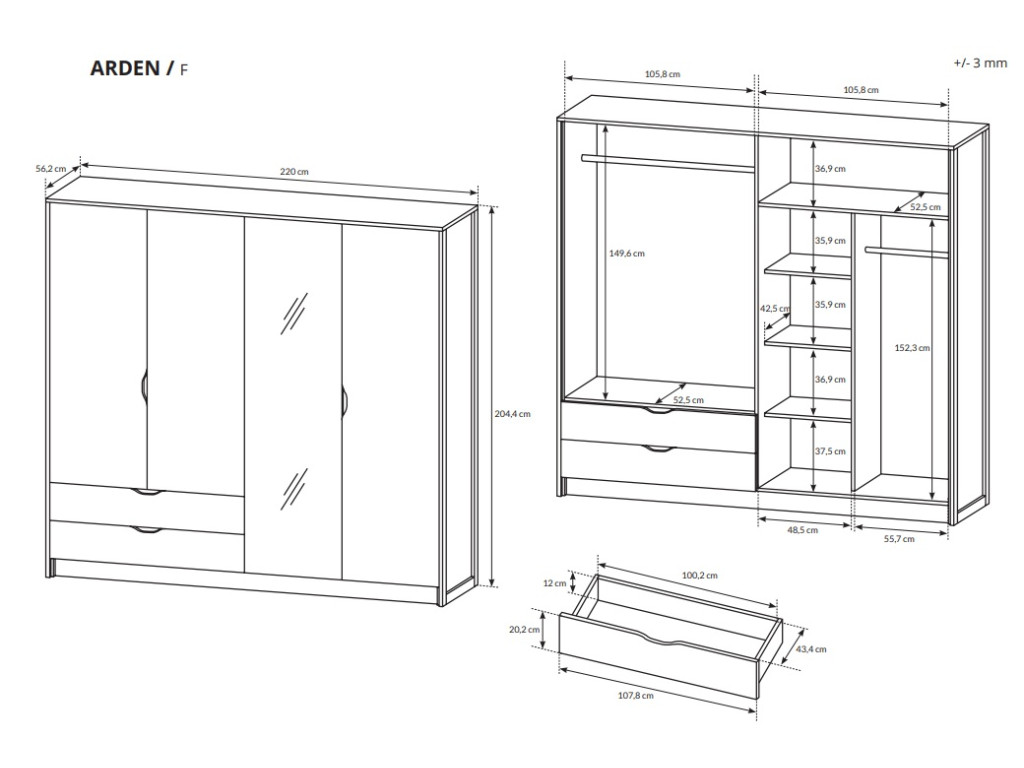 ARDEN / F

+/- 3 mm

56,2 cm
220 cm
204,4 cm

105,8 cm
105,8 cm
36,9 cm
52,5 cm
149,6 cm
35,9 cm
42,5 cm
35,9 cm
152,3 cm
36,9 cm
52,5 cm
37,5 cm
48,5 cm
55,7 cm

12 cm
100,2 cm
20,2 cm
43,4 cm
107,8 cm