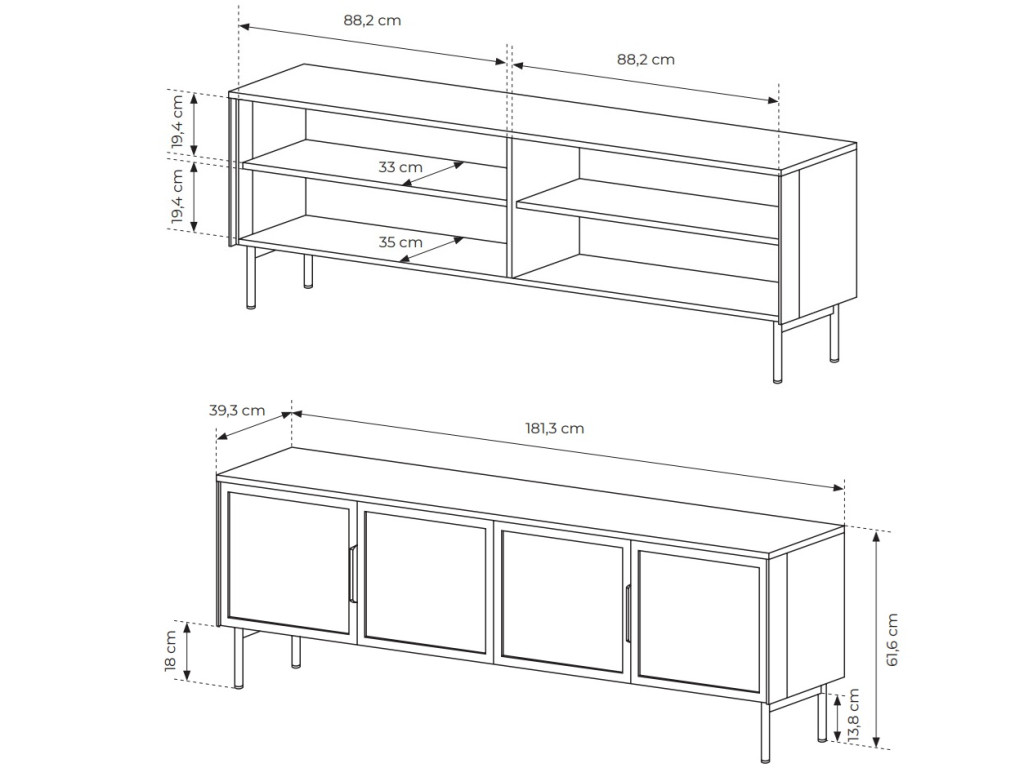 88,2 cm
88,2 cm
19,4 cm
19,4 cm
33 cm
35 cm
39,3 cm
181,3 cm
18 cm
61,6 cm
13,8 cm