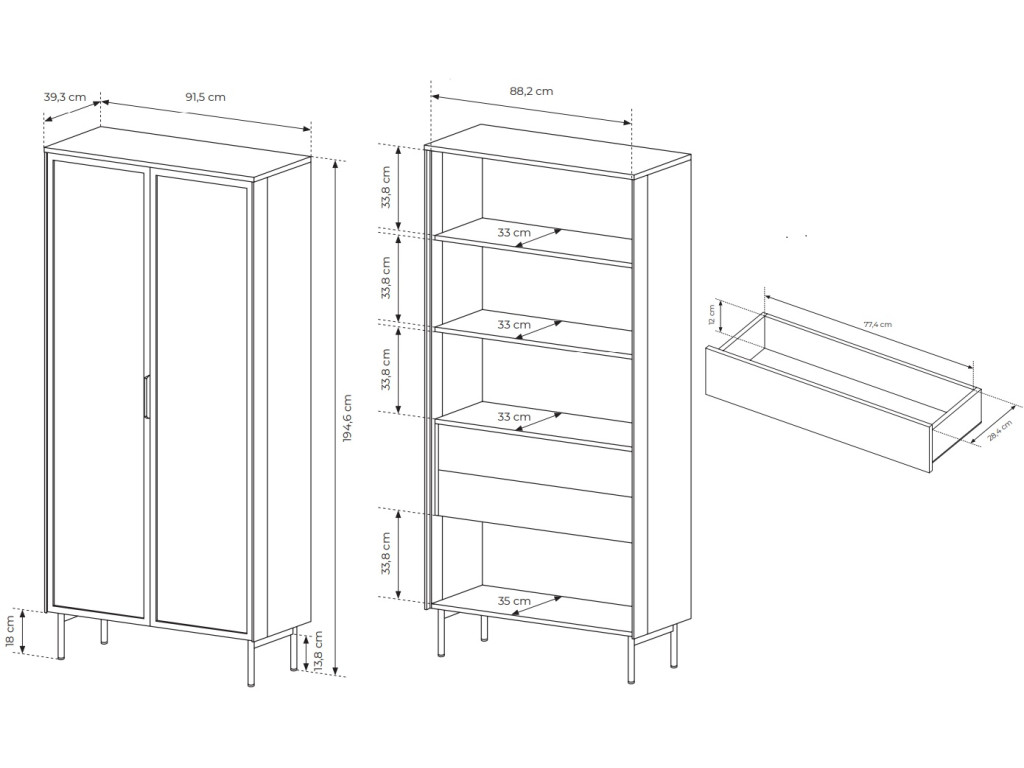 39,3 cm
91,5 cm
194,6 cm
18 cm
13,8 cm
88,2 cm
33,8 cm
33 cm
33,8 cm
33 cm
33,8 cm
33 cm
33,8 cm
35 cm
12 cm
77,4 cm
28,4 cm