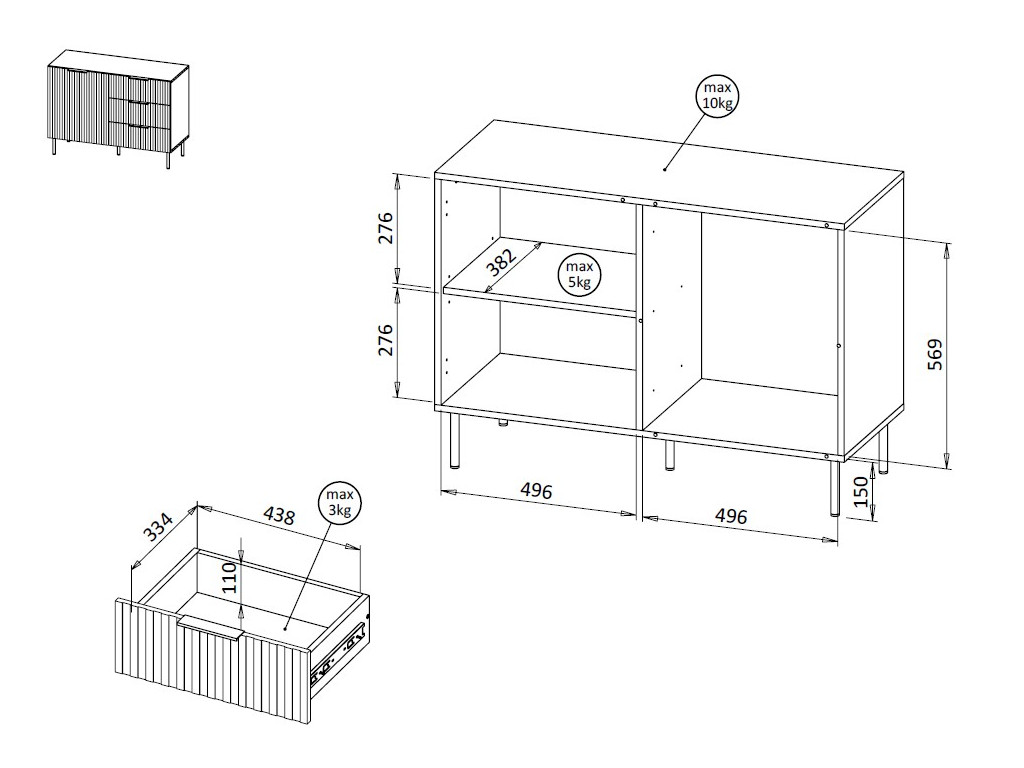 max
10kg

276

382

max
5kg

276

569

496

496

150

334

438

max
3kg

110