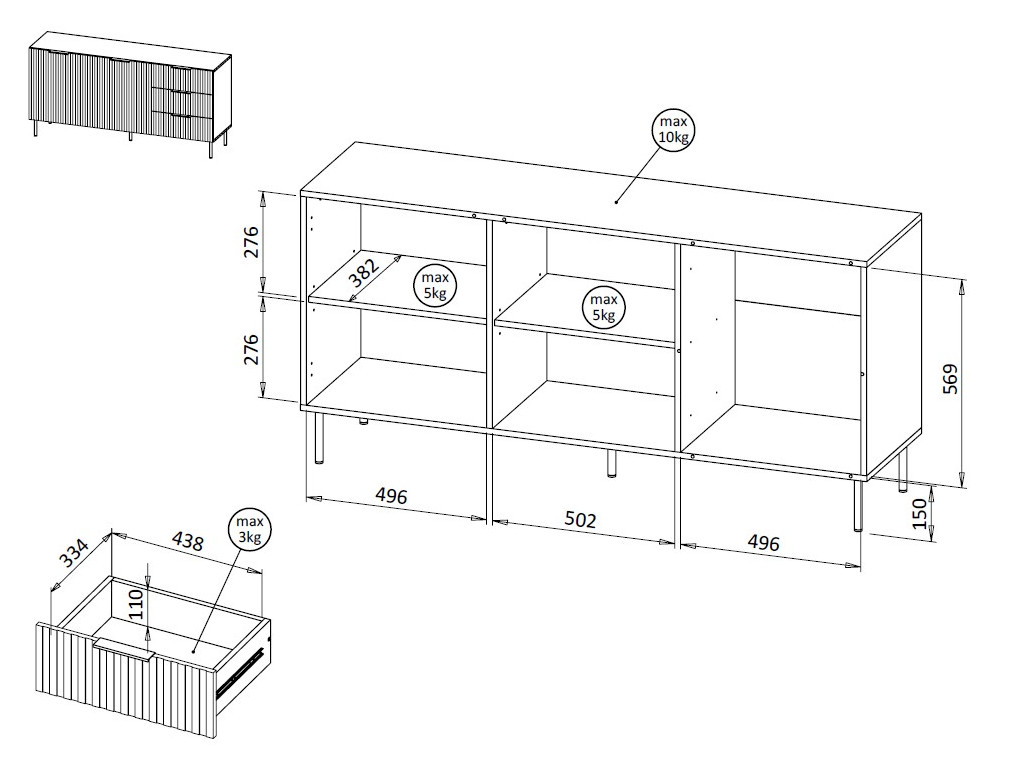 max
10kg

276

382

max
5kg

max
5kg

276

569

496

502

496

150

334

438

max
3kg

110