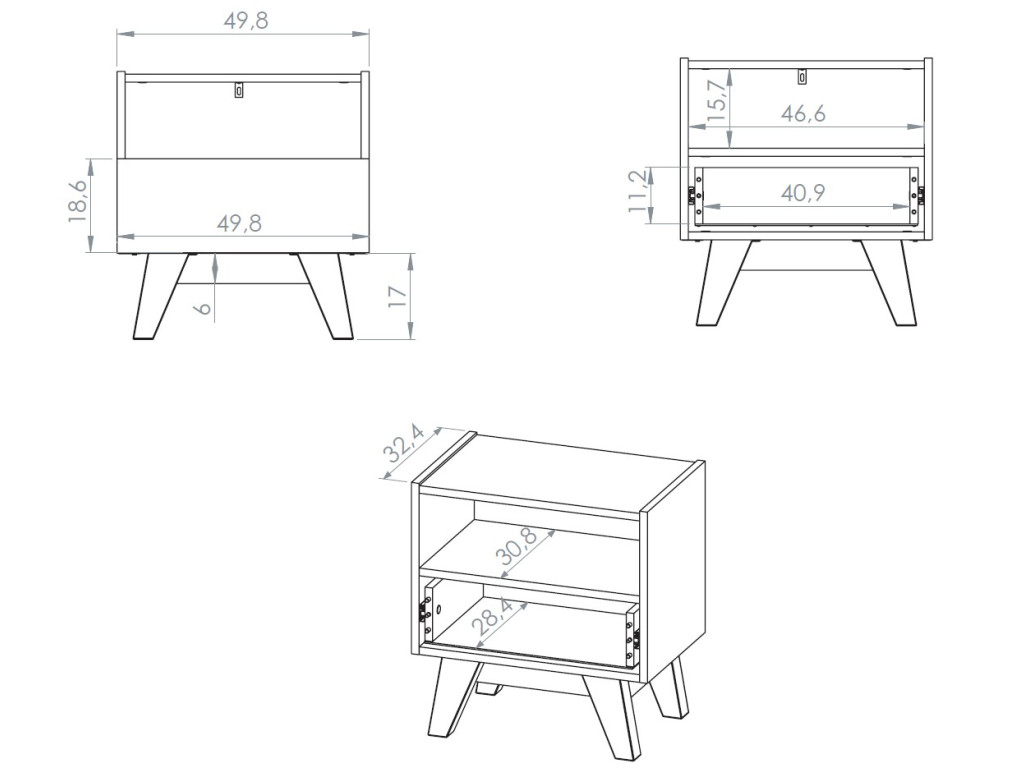 49,8
18,6
49,8
6
17
15,7
46,6
11,2
40,9
32,4
30,8
28,4