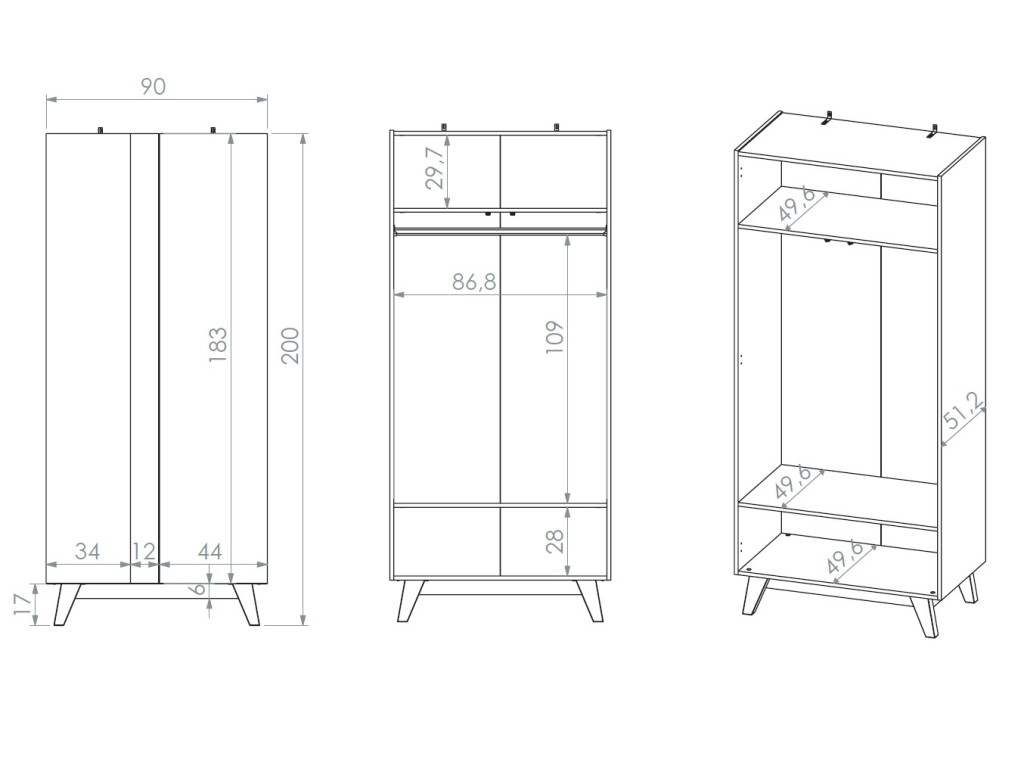 90
183
200
34
12
44
17
6
29,7
86,8
109
28
49,6
51,2
49,6
49,6