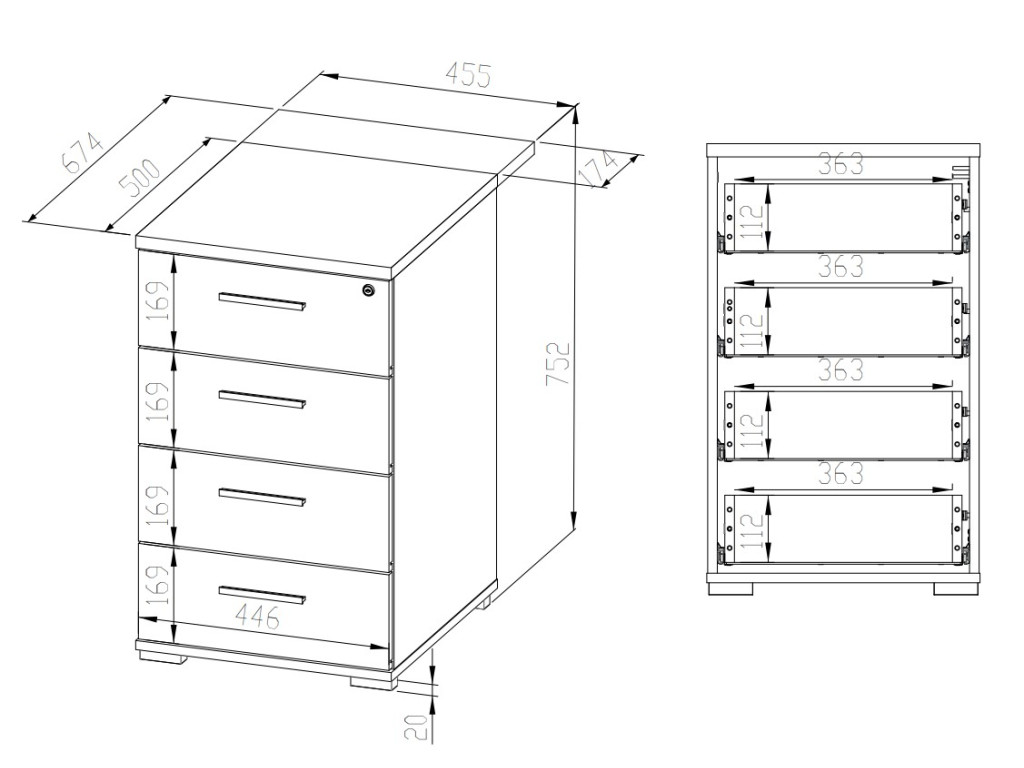 455
674
500
174
752
169
169
169
169
446
20
363
112
363
112
363
112
363
112