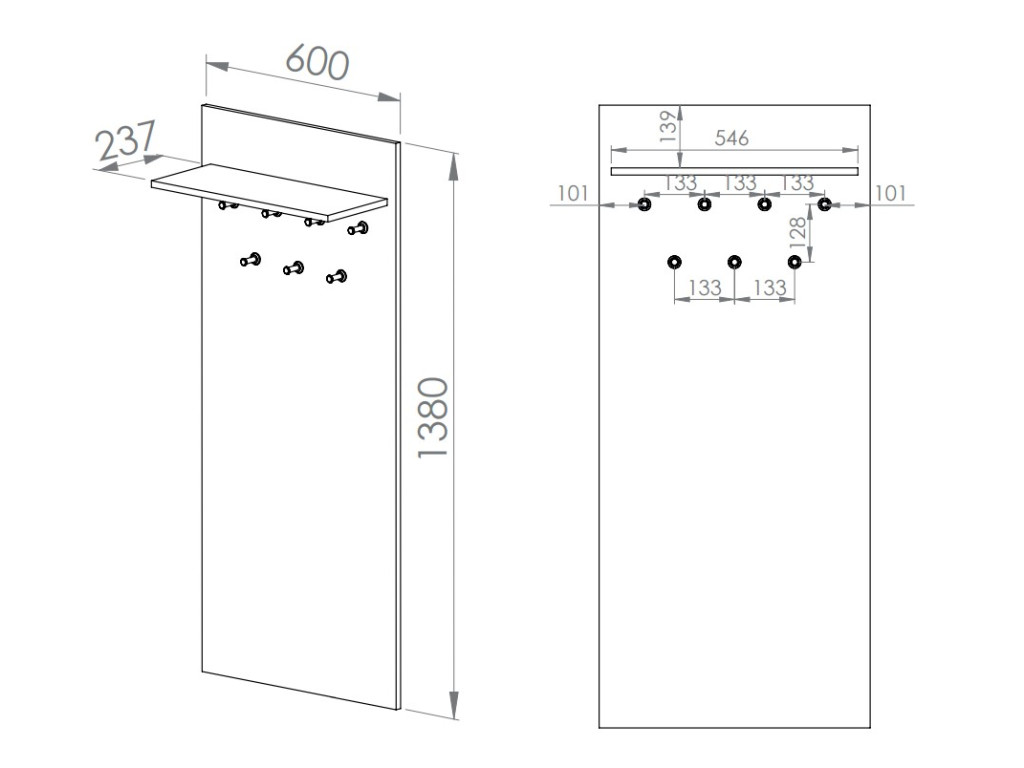 600
237
1380
139
546
101
133
133
133
101
128
133
133