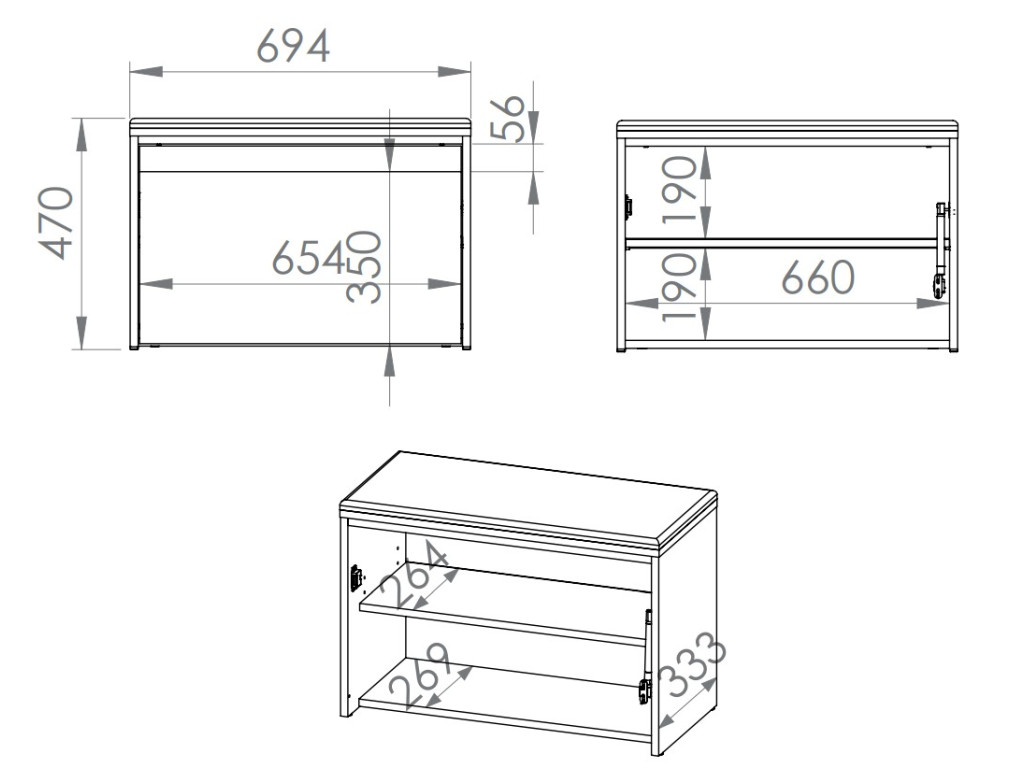 694
56
470
654
350
190
190
660
264
269
333