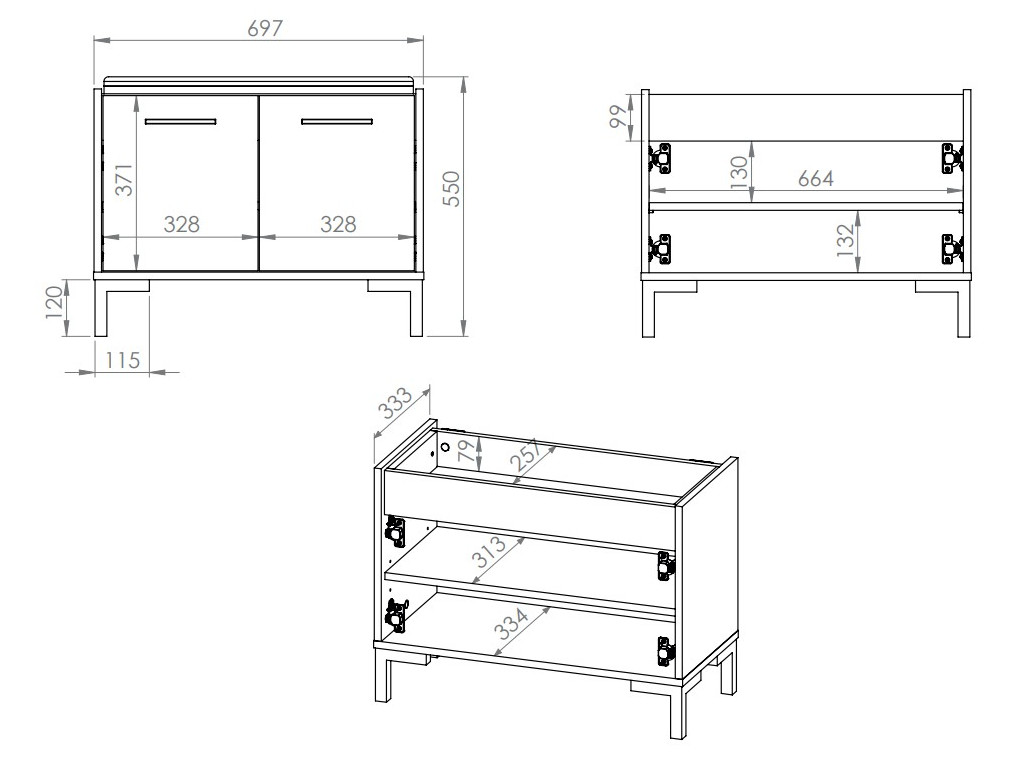 697

371

328

328

550

120

115

99

130

664

132

333

79

257

313

334