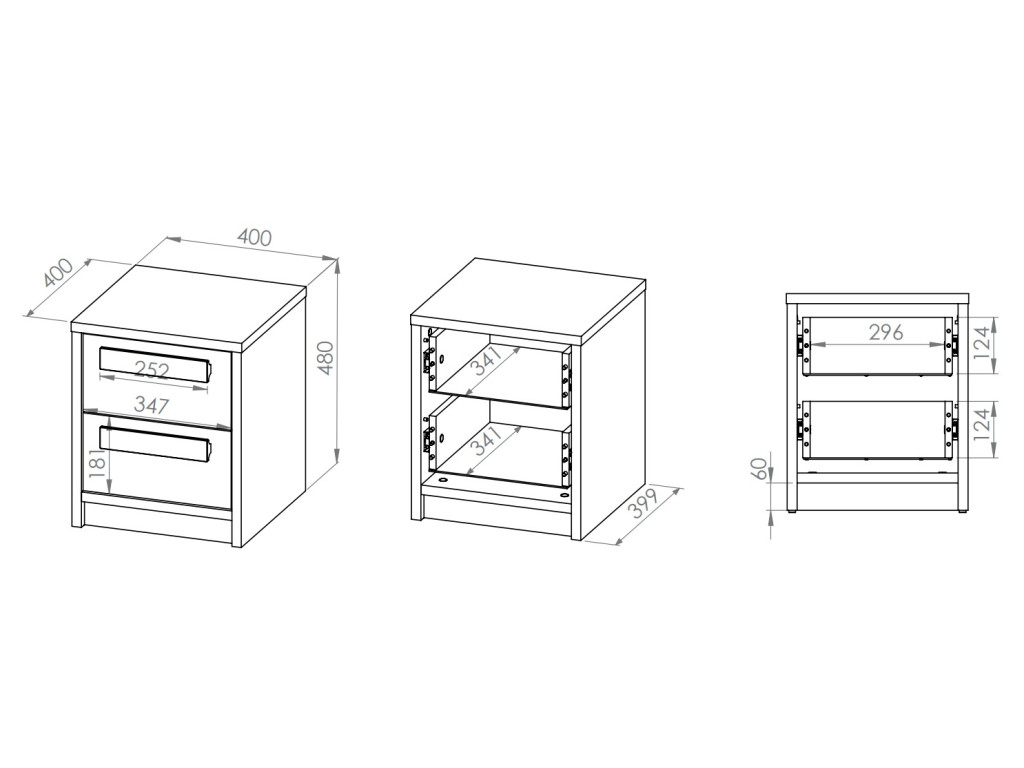 400
400
480
252
347
181
341
341
399
296
124
124
60