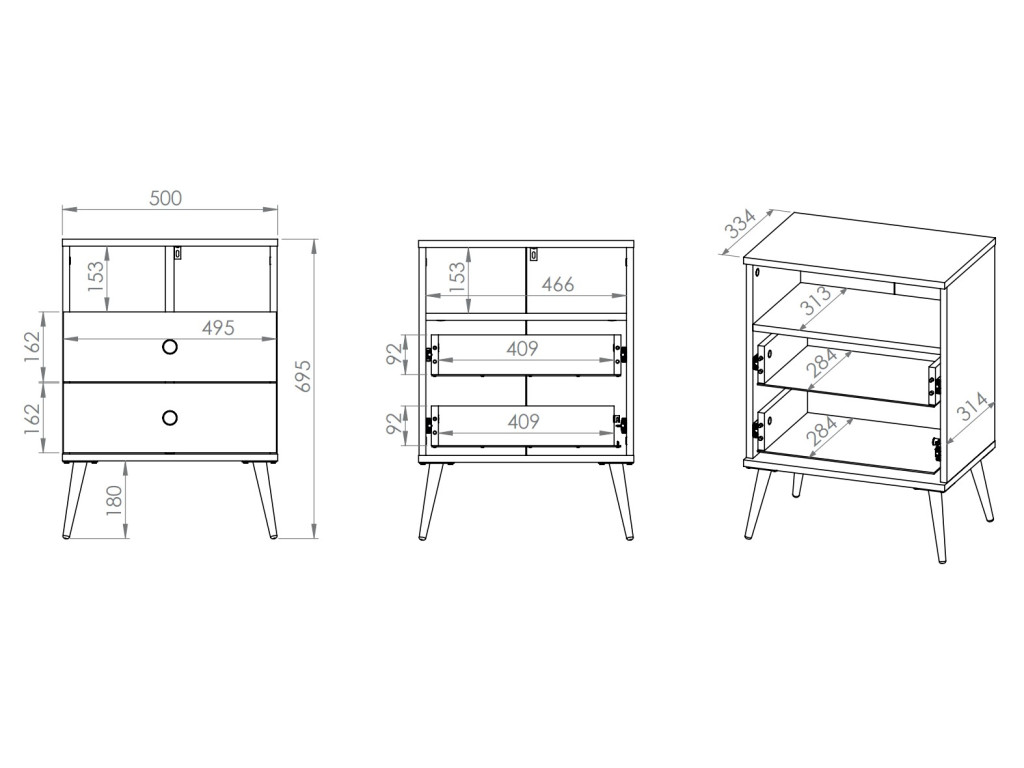 500
153
495
162
162
695
180

153
466
92
409
92
409

334
313
284
284
314