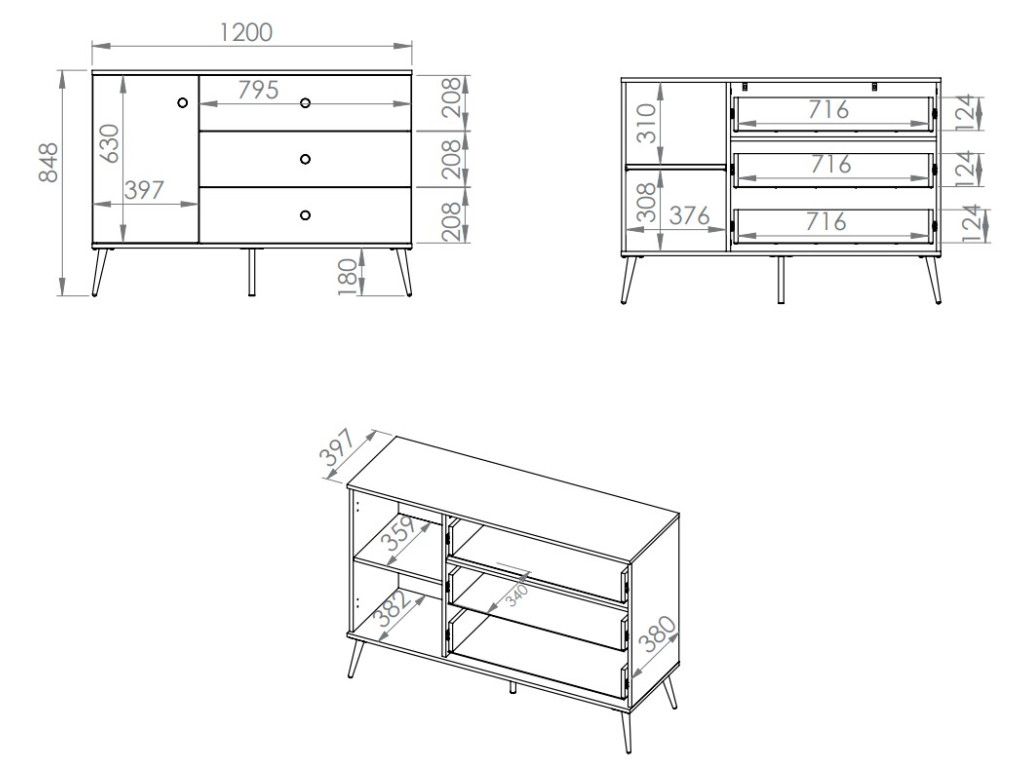 1200
848
630
397
795
208
208
208
180

310
308
376
716
716
716
124
124
124

397
359
382
340
380