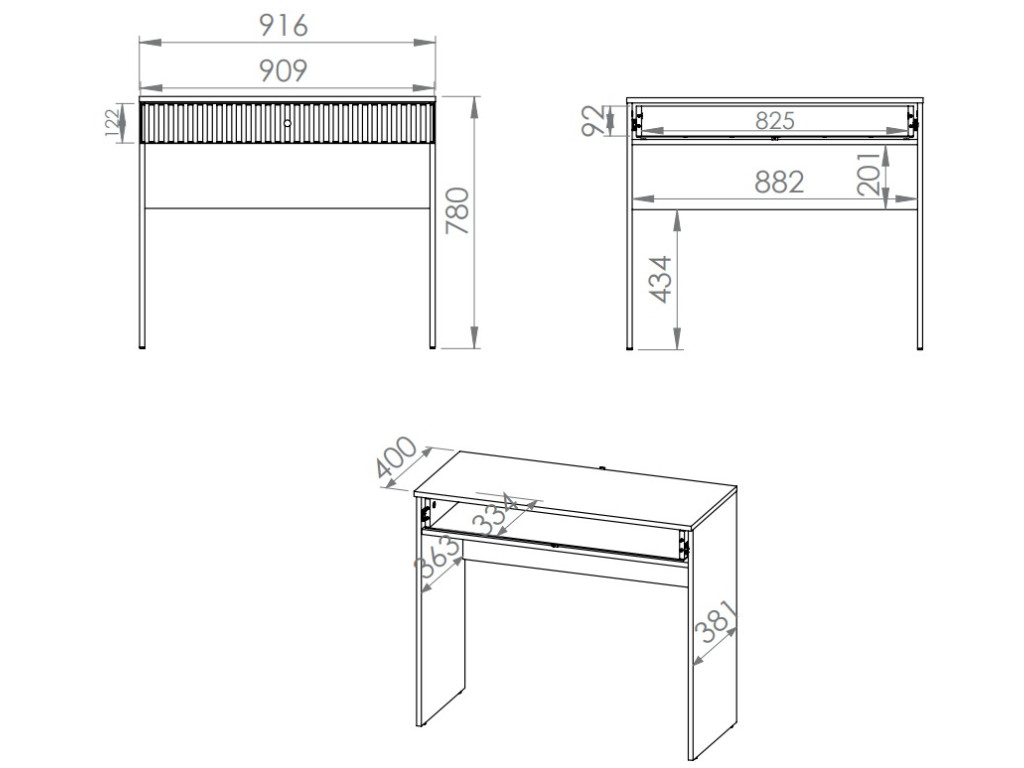 916
909
122
780
92
825
882
201
434
400
334
363
381