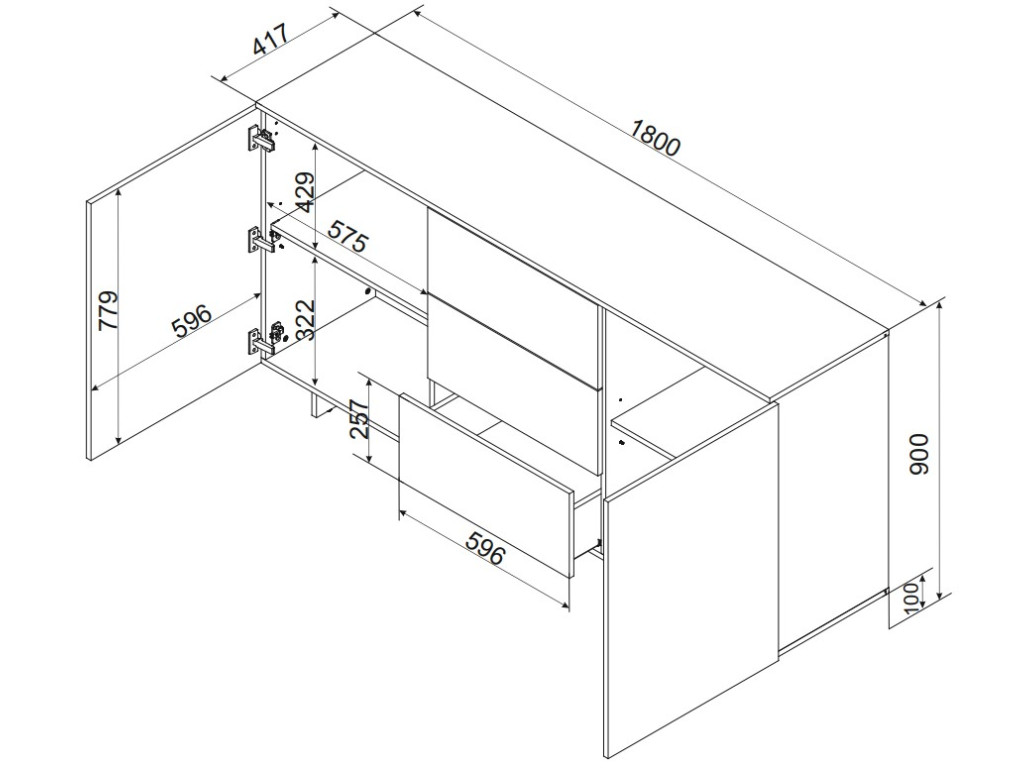 417
1800
429
575
779
596
322
257
596
900
100