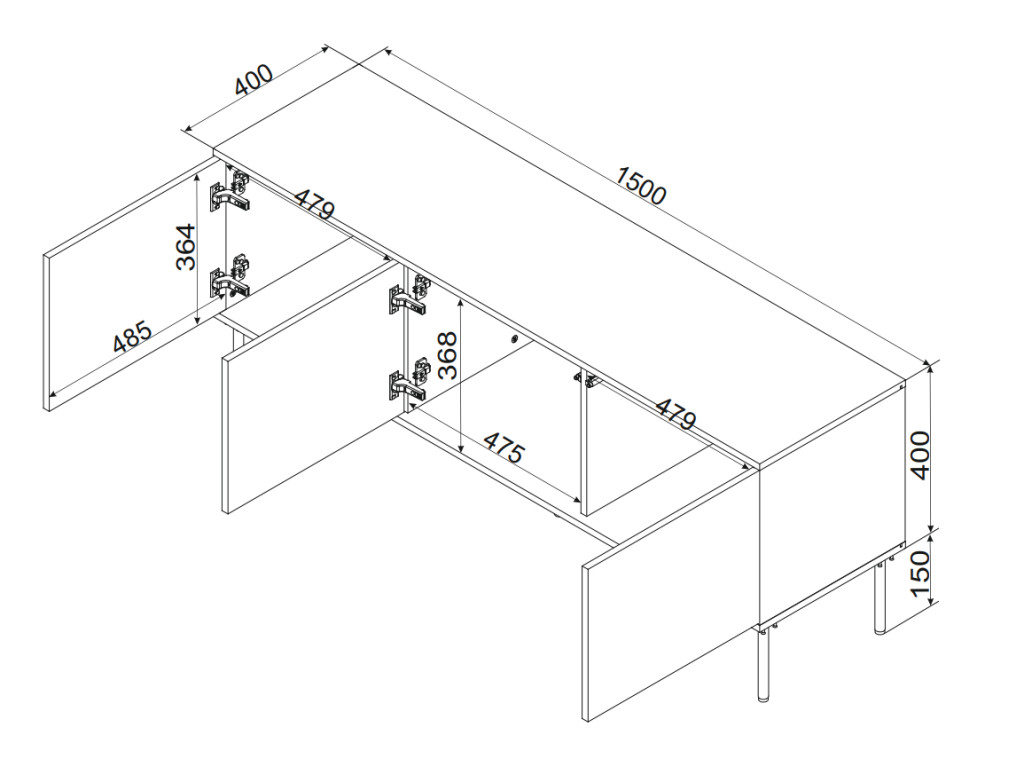 400
1500
479
364
485
368
475
479
400
150