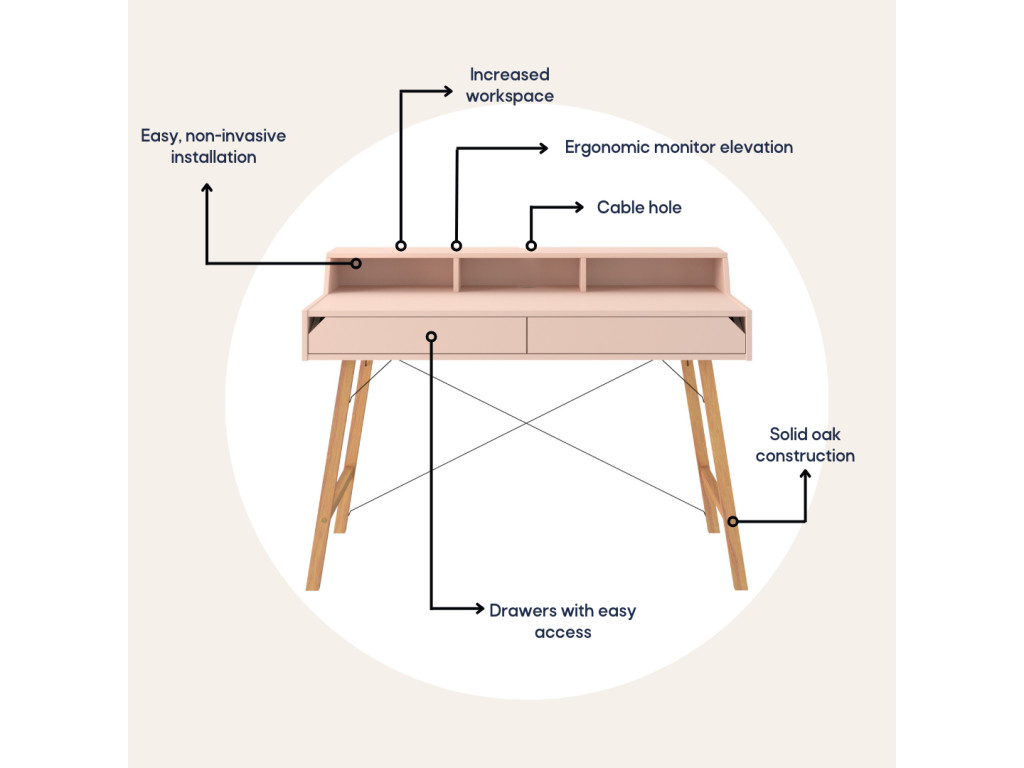 Increased workspace

Easy, non-invasive installation

Ergonomic monitor elevation

Cable hole

Solid oak construction

Drawers with easy access