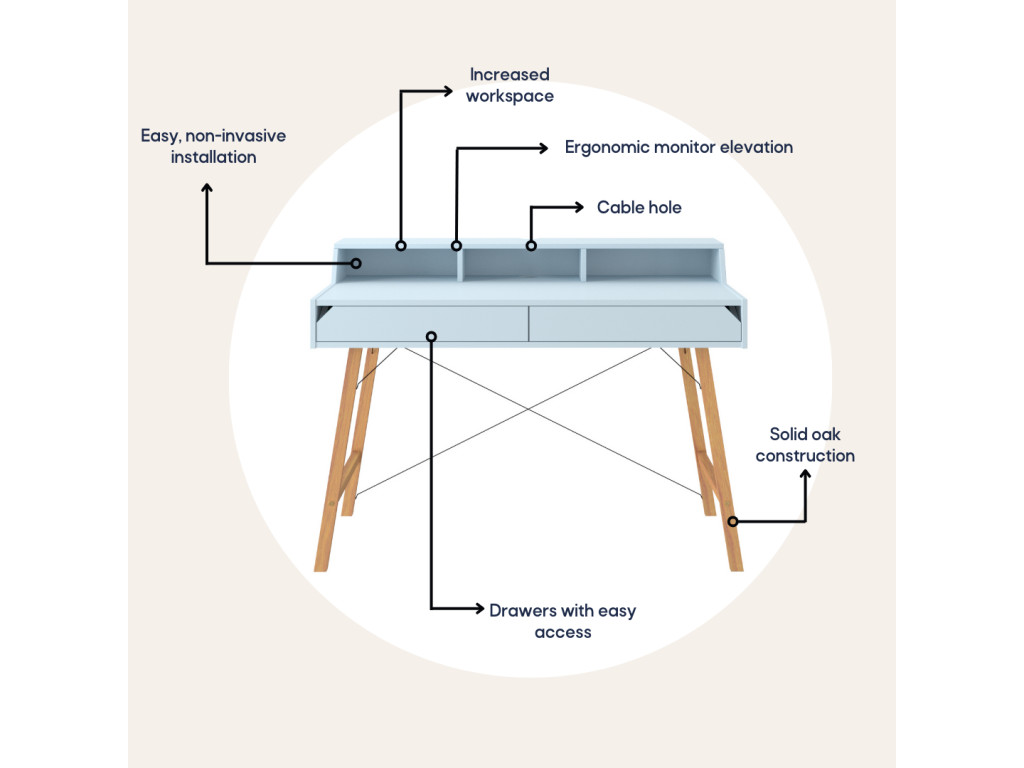 Increased workspace

Easy, non-invasive installation

Ergonomic monitor elevation

Cable hole

Solid oak construction

Drawers with easy access