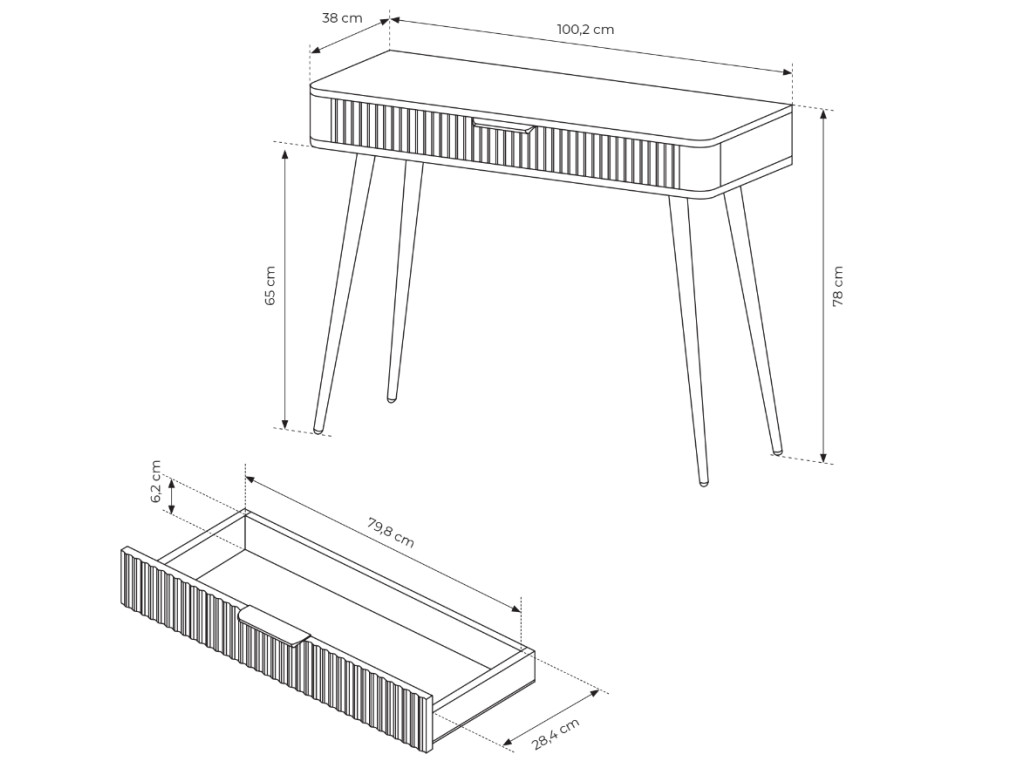 38 cm
100,2 cm
65 cm
78 cm
6,2 cm
79,8 cm
28,4 cm