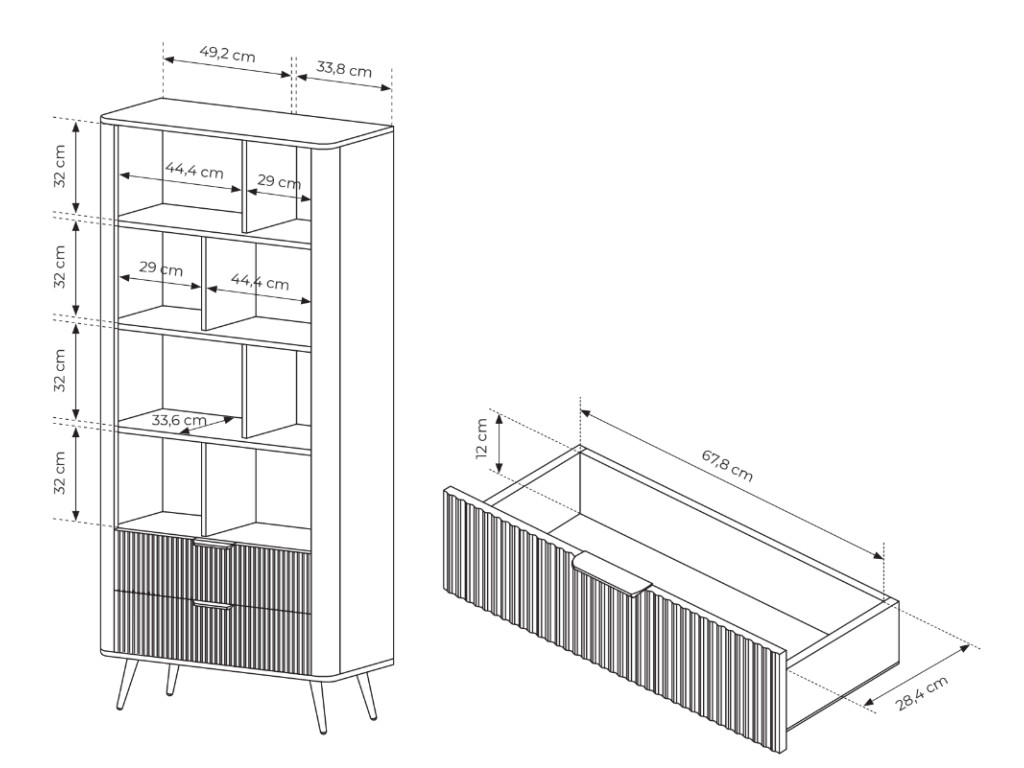 49,2 cm
33,8 cm
32 cm
44,4 cm
29 cm
32 cm
29 cm
44,4 cm
32 cm
33,6 cm
32 cm
12 cm
67,8 cm
28,4 cm