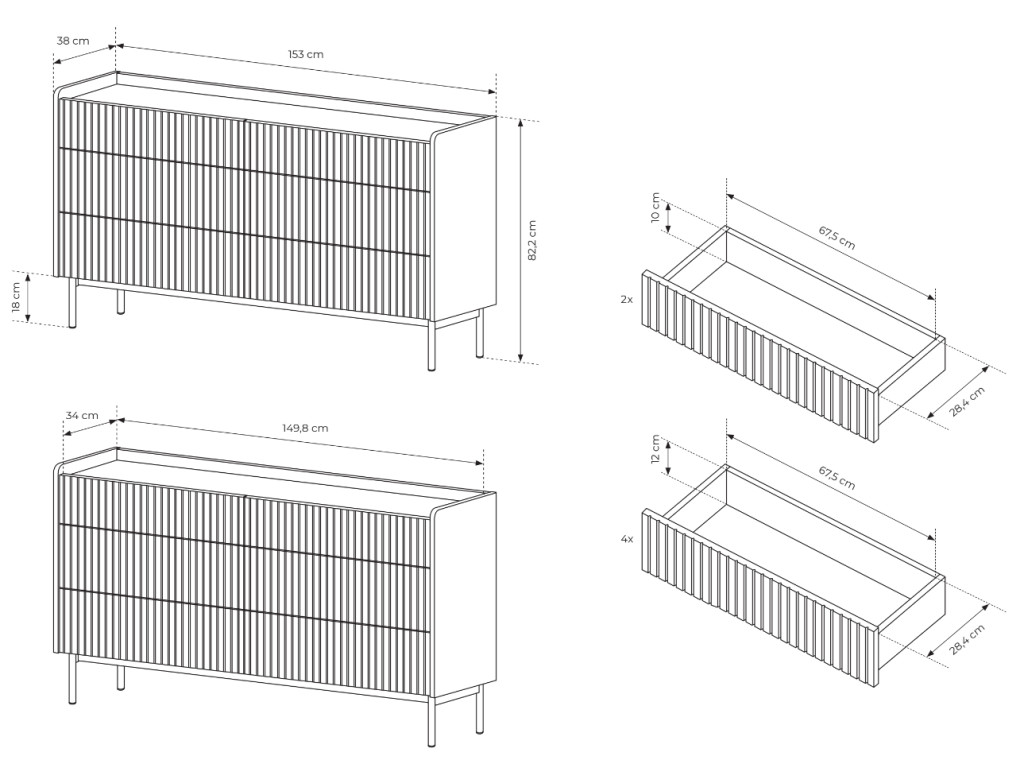 38 cm
153 cm
82,2 cm
18 cm
34 cm
149,8 cm
10 cm
67,5 cm
2x
28,4 cm
12 cm
67,5 cm
4x
28,4 cm