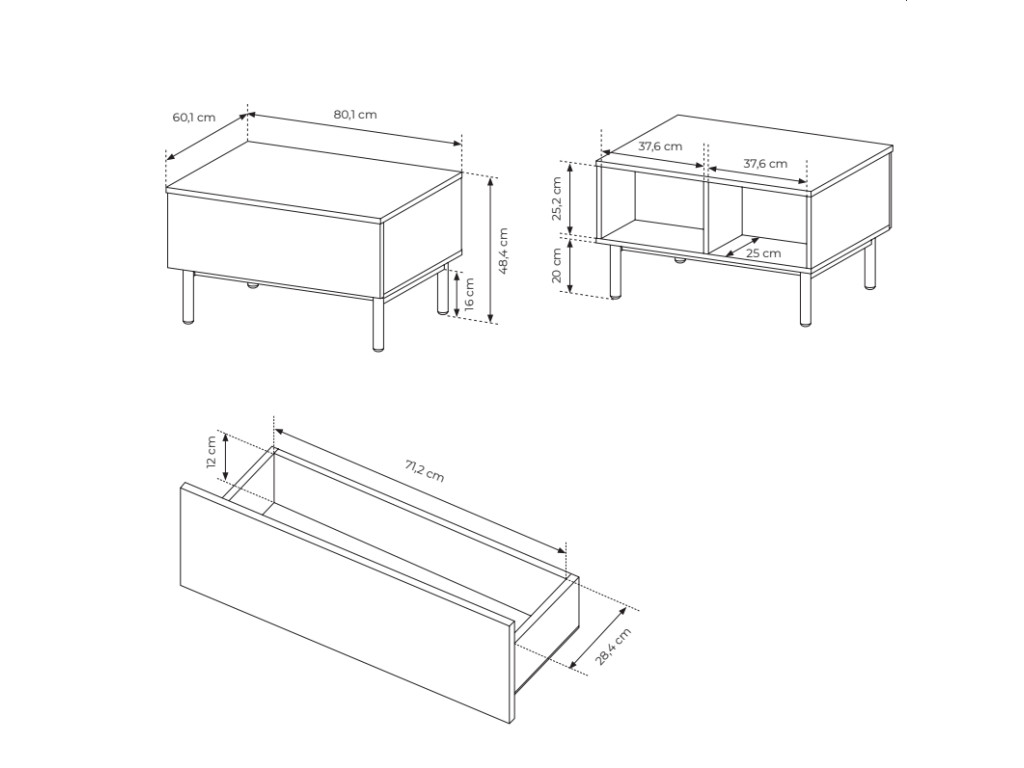 60,1 cm
80,1 cm
48,4 cm
16 cm

37,6 cm
37,6 cm
25,2 cm
20 cm
25 cm

12 cm
71,2 cm
28,4 cm