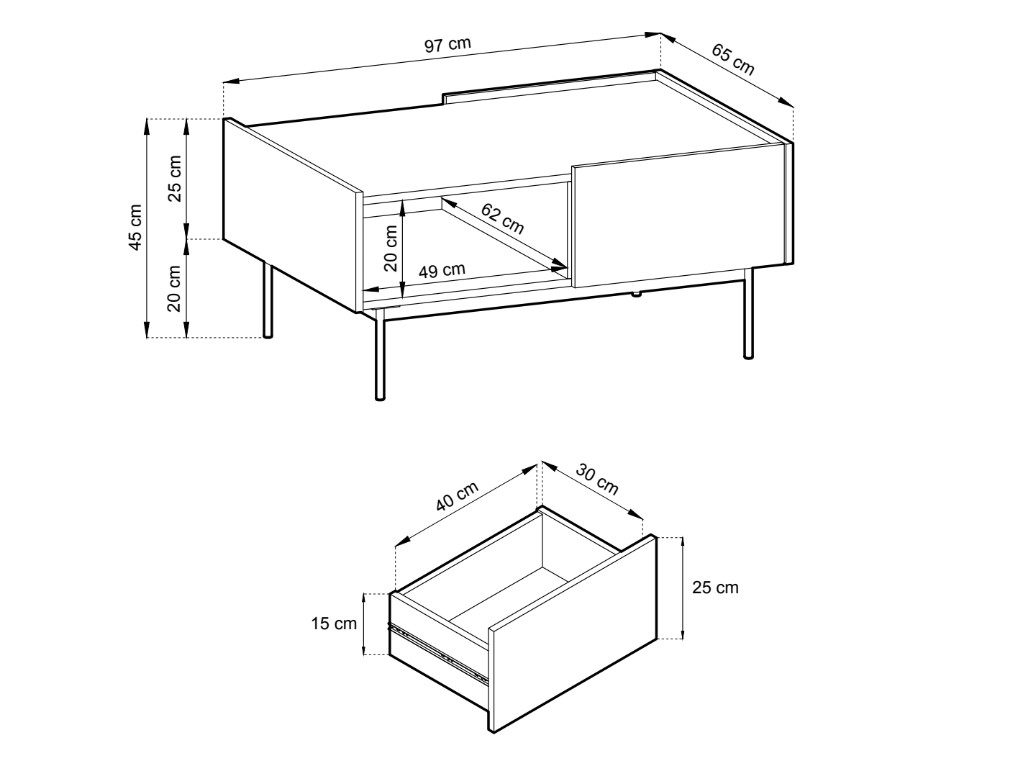 97 cm
65 cm
45 cm
25 cm
20 cm
20 cm
62 cm
49 cm

40 cm
30 cm
25 cm
15 cm