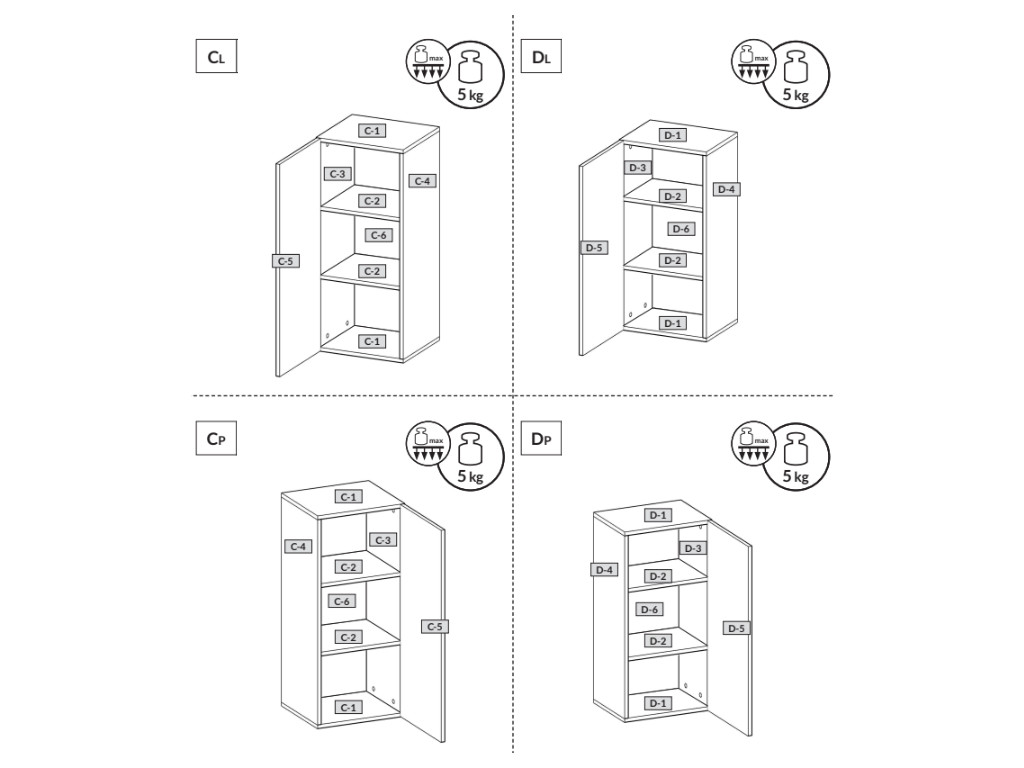 CL

max
5 kg

C-1
C-3
C-4
C-2
C-6
C-5
C-2
C-1

DL

max
5 kg

D-1
D-3
D-4
D-2
D-6
D-5
D-2
D-1

CP

max
5 kg

C-1
C-4
C-3
C-2
C-6
C-5
C-2
C-1

DP

max
5 kg

D-1
D-3
D-4
D-2
D-6
D-5
D-2
D-1