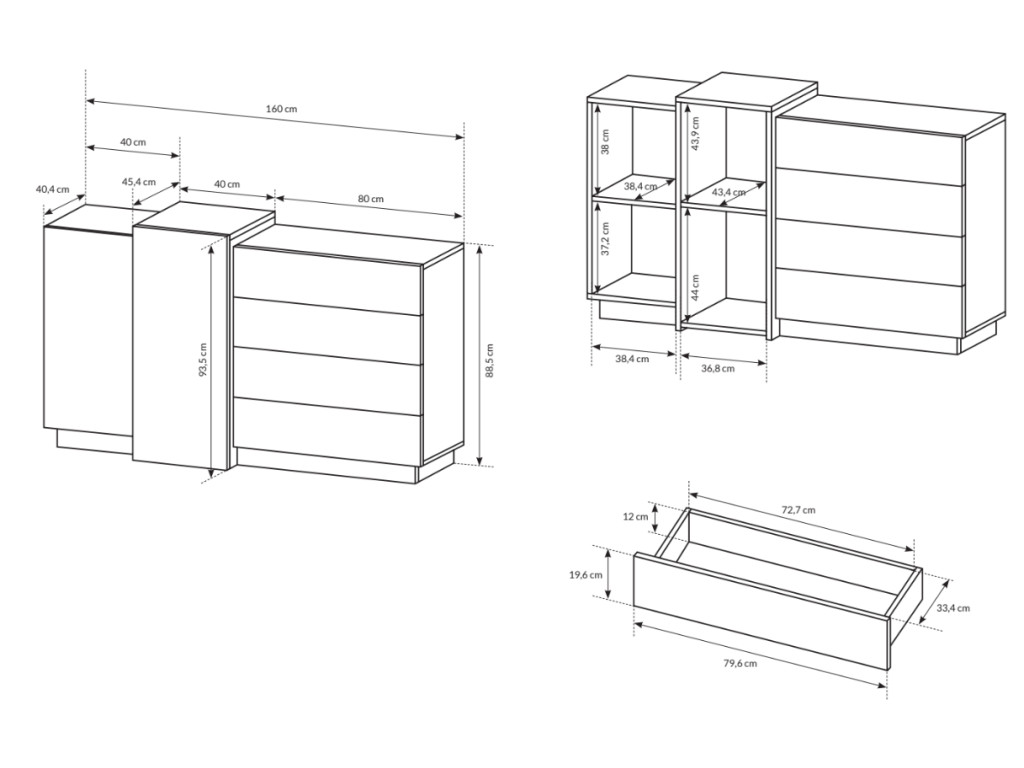 160 cm
40 cm
40,4 cm
45,4 cm
40 cm
80 cm
93,5 cm
88,5 cm

38 cm
43,9 cm
38,4 cm
43,4 cm
37,2 cm
44 cm
38,4 cm
36,8 cm

72,7 cm
12 cm
19,6 cm
33,4 cm
79,6 cm