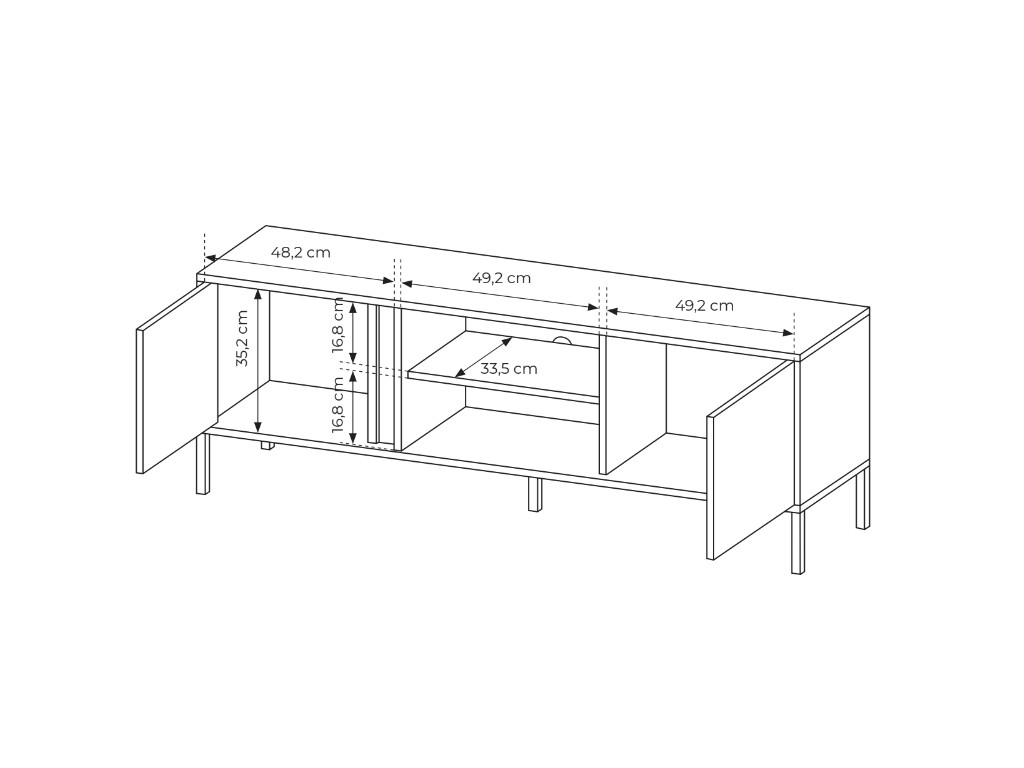 48,2 cm
49,2 cm
49,2 cm
35,2 cm
16,8 cm
16,8 cm
33,5 cm