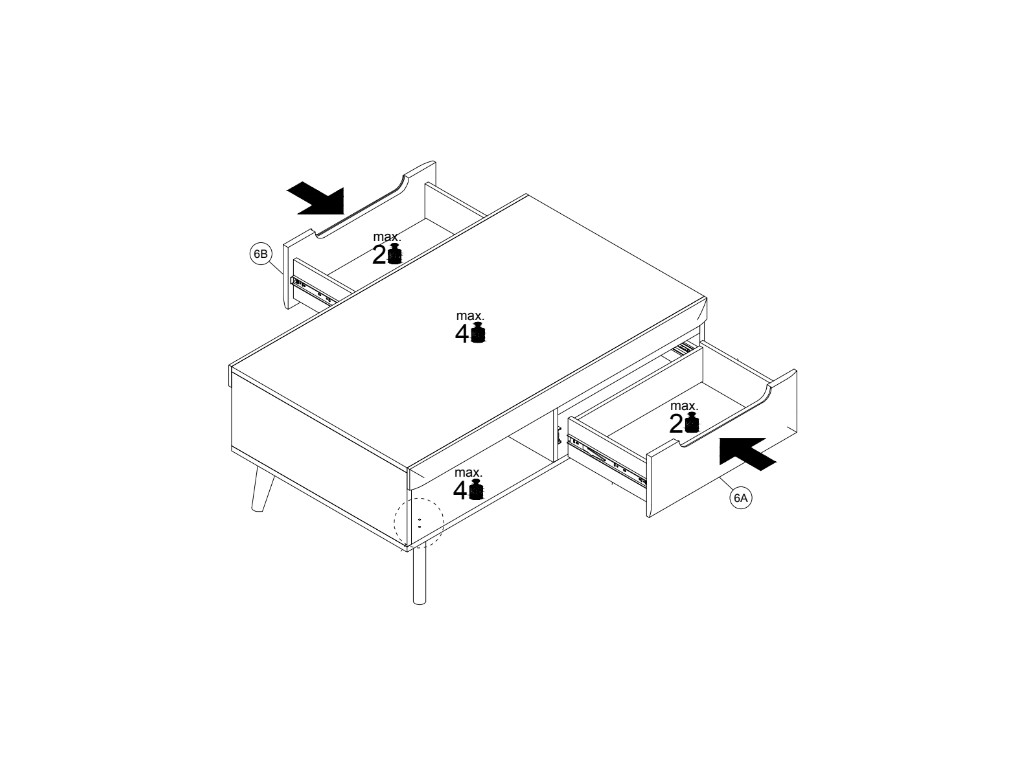 6B
max.
2
max.
4
max.
2
max.
4
6A