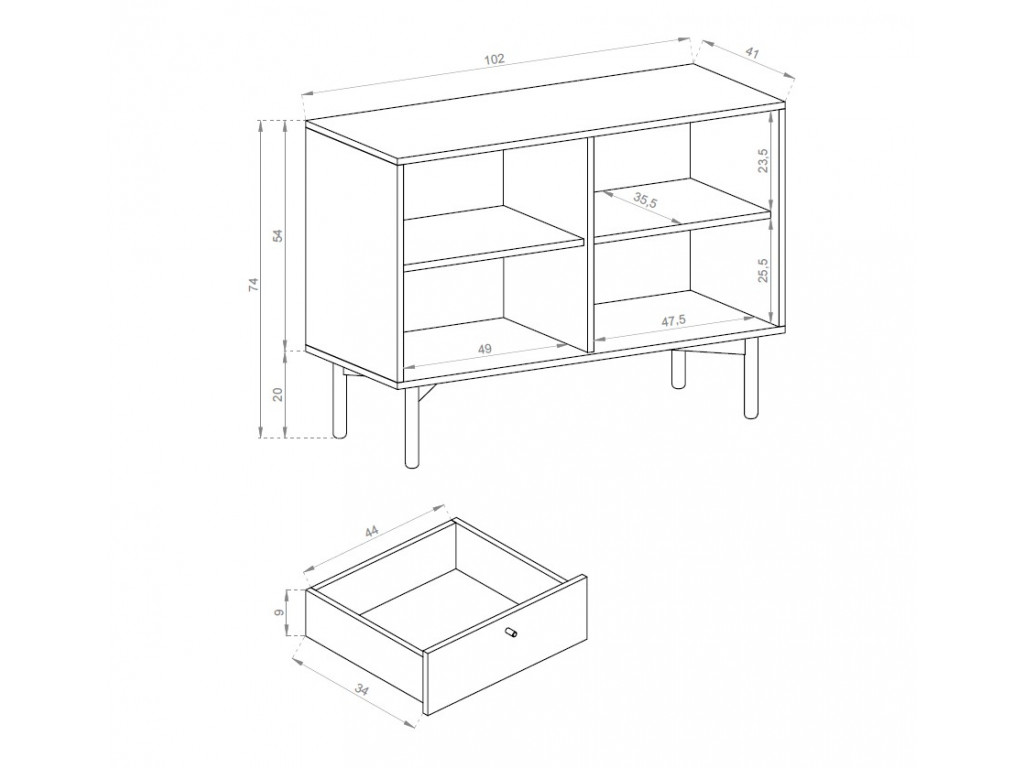 102
41
74
54
20
23,5
35,5
25,5
49
47,5
44
9
34