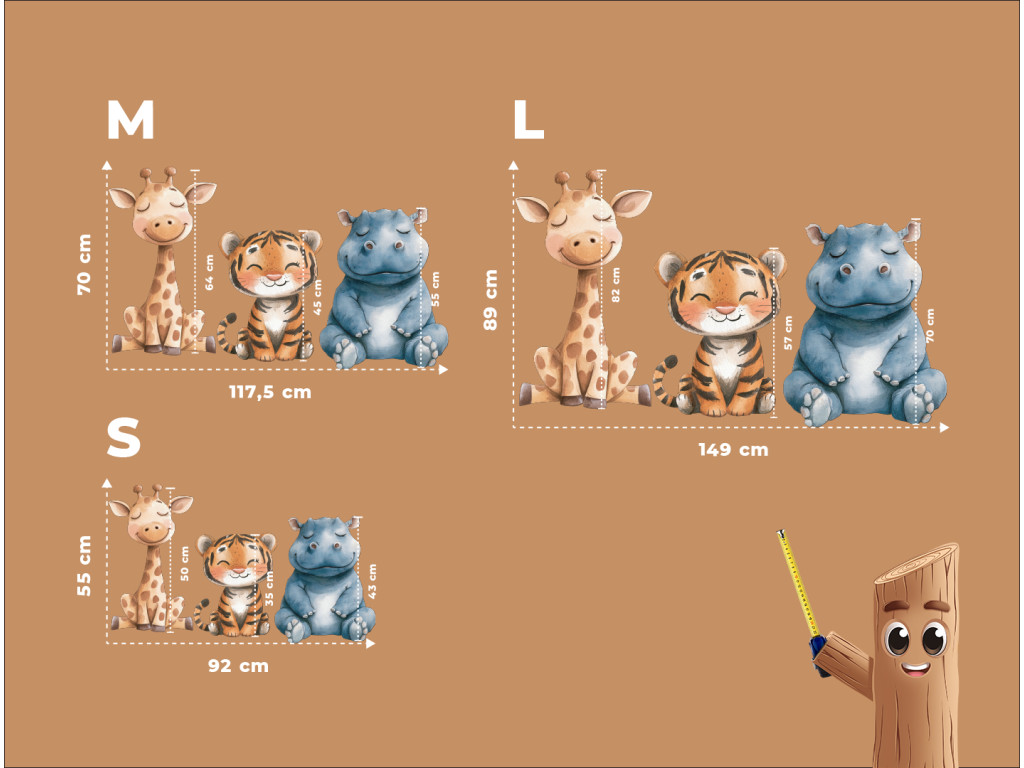 M

70 cm

64 cm

45 cm

55 cm

117,5 cm

L

89 cm

82 cm

57 cm

70 cm

149 cm

S

55 cm

50 cm

35 cm

43 cm

92 cm