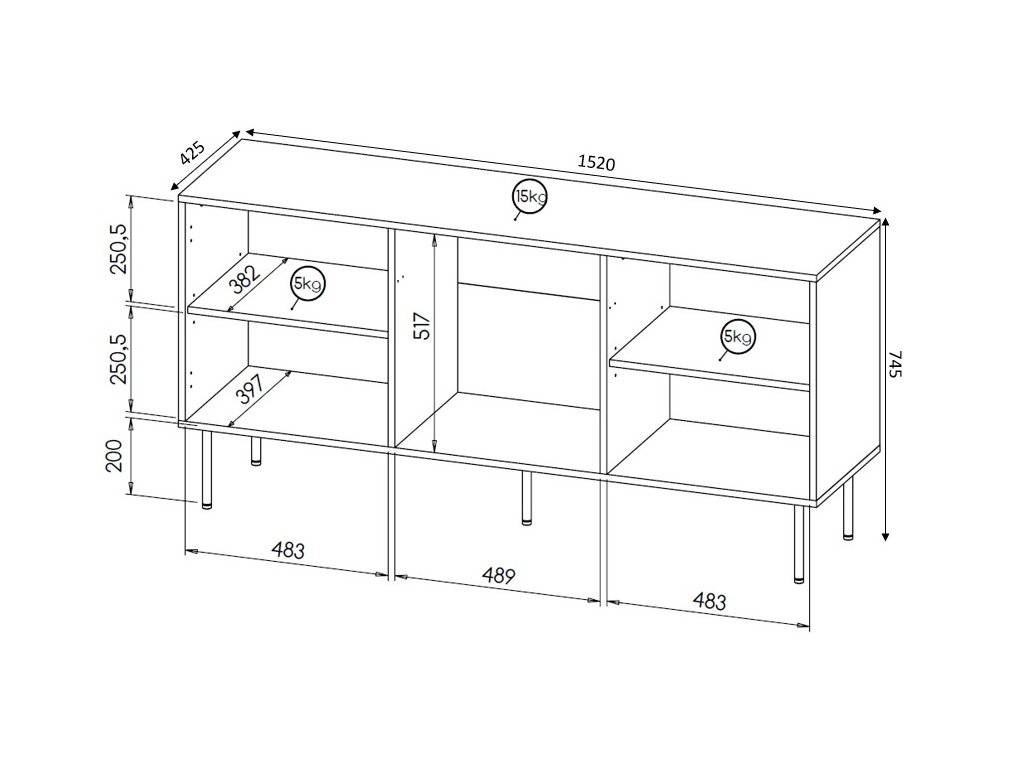 425
1520
15kg
250,5
382
5kg
517
5kg
745
250,5
397
200
483
489
483