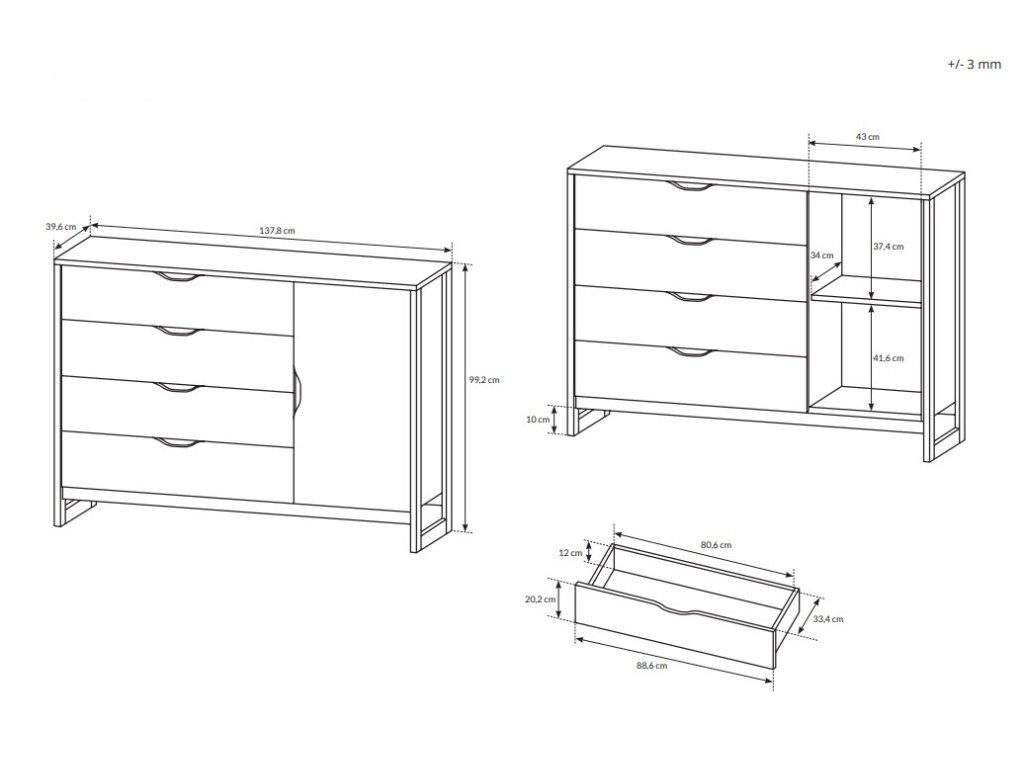 +/- 3 mm

39,6 cm
137,8 cm
99,2 cm

43 cm
34 cm
37,4 cm
41,6 cm
10 cm

12 cm
80,6 cm
20,2 cm
33,4 cm
88,6 cm