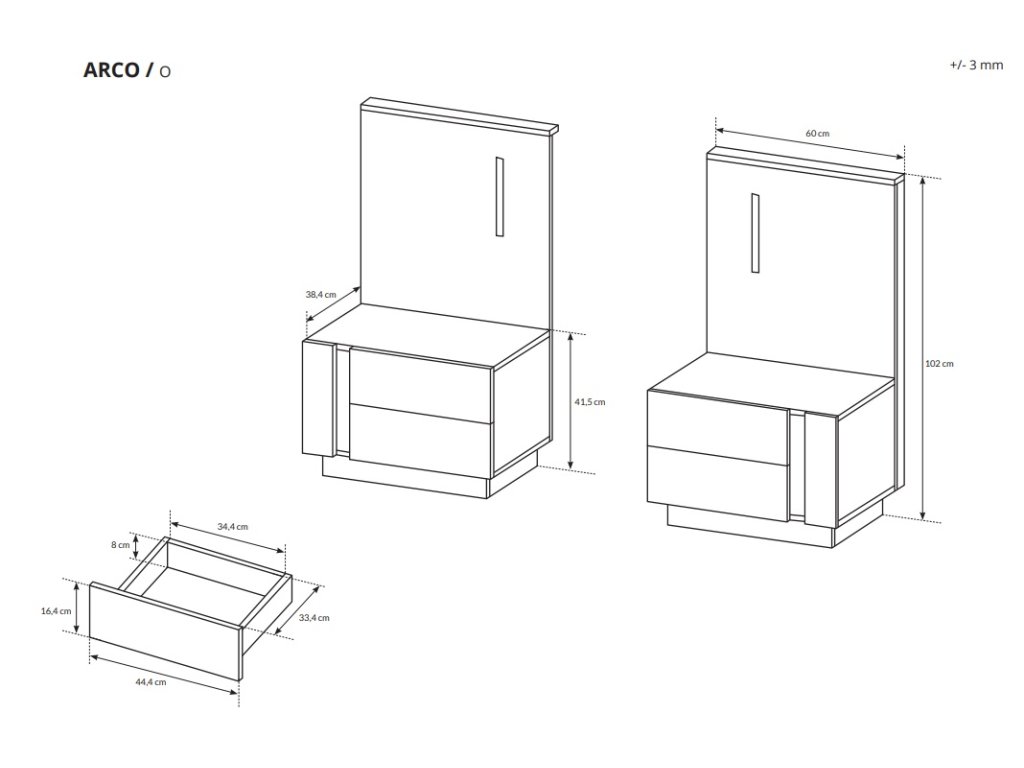 ARCO / O

+/- 3 mm

38,4 cm

41,5 cm

60 cm

102 cm

34,4 cm

8 cm

16,4 cm

33,4 cm

44,4 cm