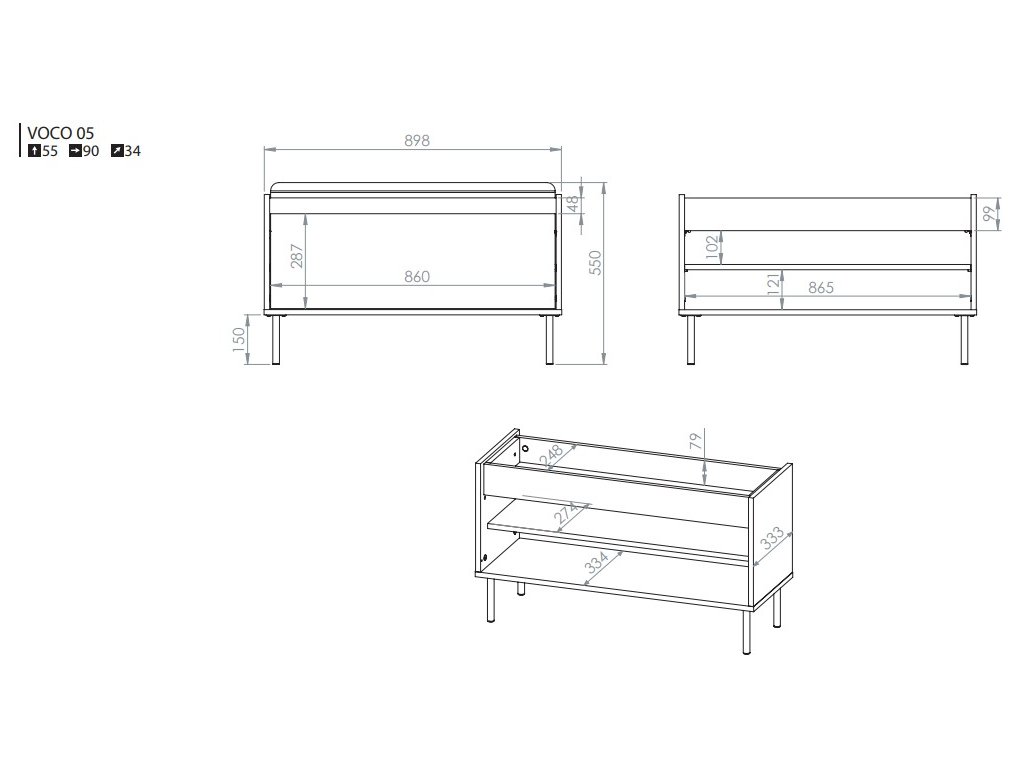 VOCO 05
55 90 34

898
48
287
860
550
150

99
102
121
865

79
248
274
334
333