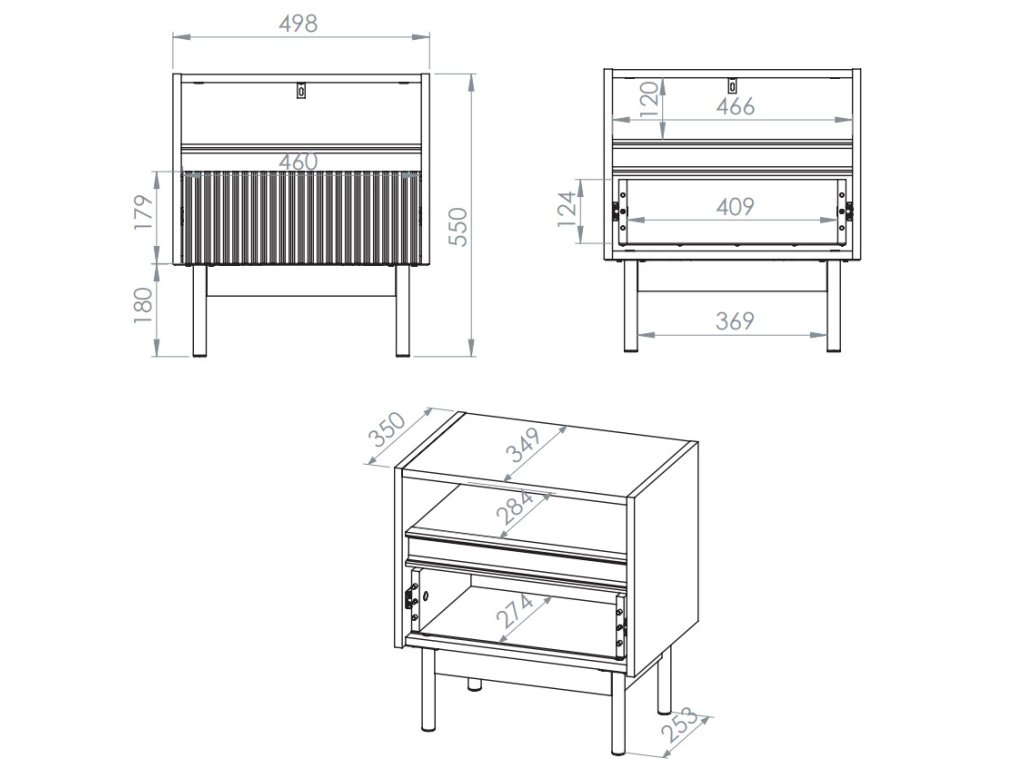 498
460
179
180
550
120
466
124
409
369
350
349
284
274
253