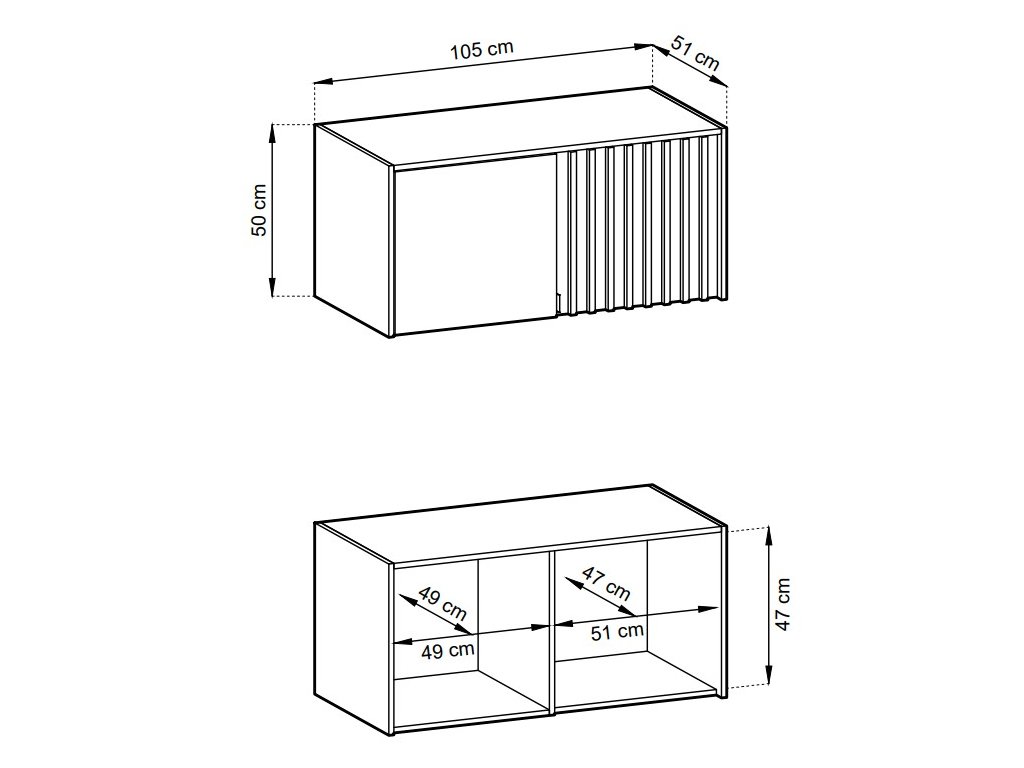 105 cm
51 cm
50 cm

49 cm
49 cm
47 cm
51 cm
47 cm