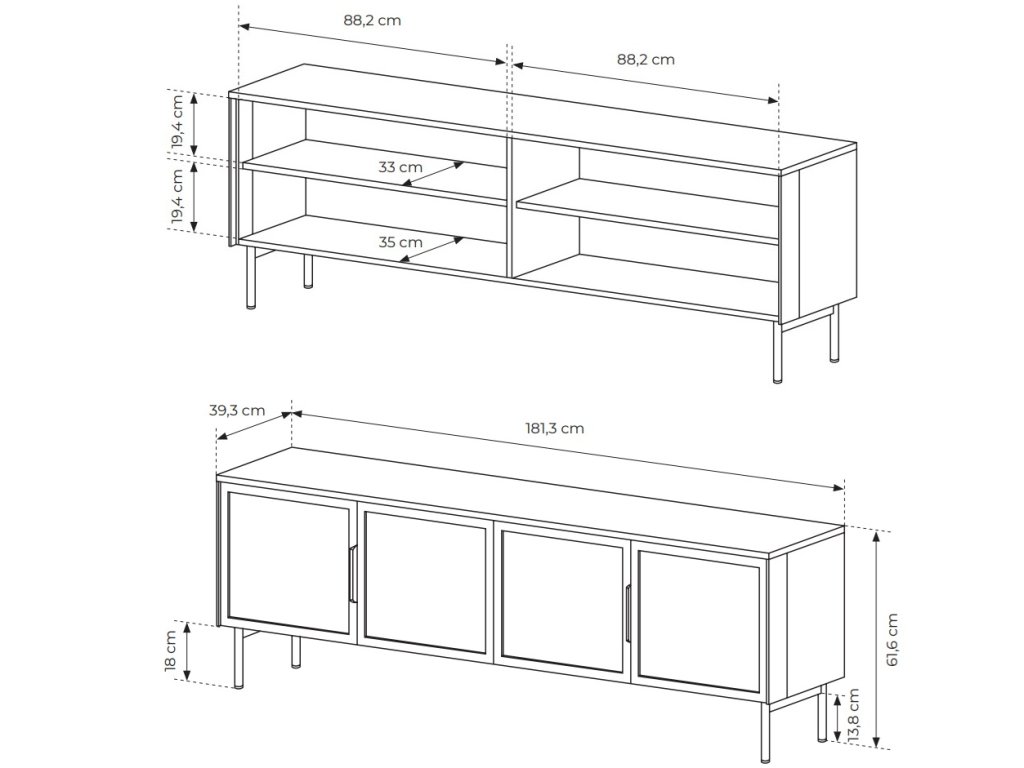 88,2 cm
88,2 cm
19,4 cm
19,4 cm
33 cm
35 cm
39,3 cm
181,3 cm
18 cm
61,6 cm
13,8 cm